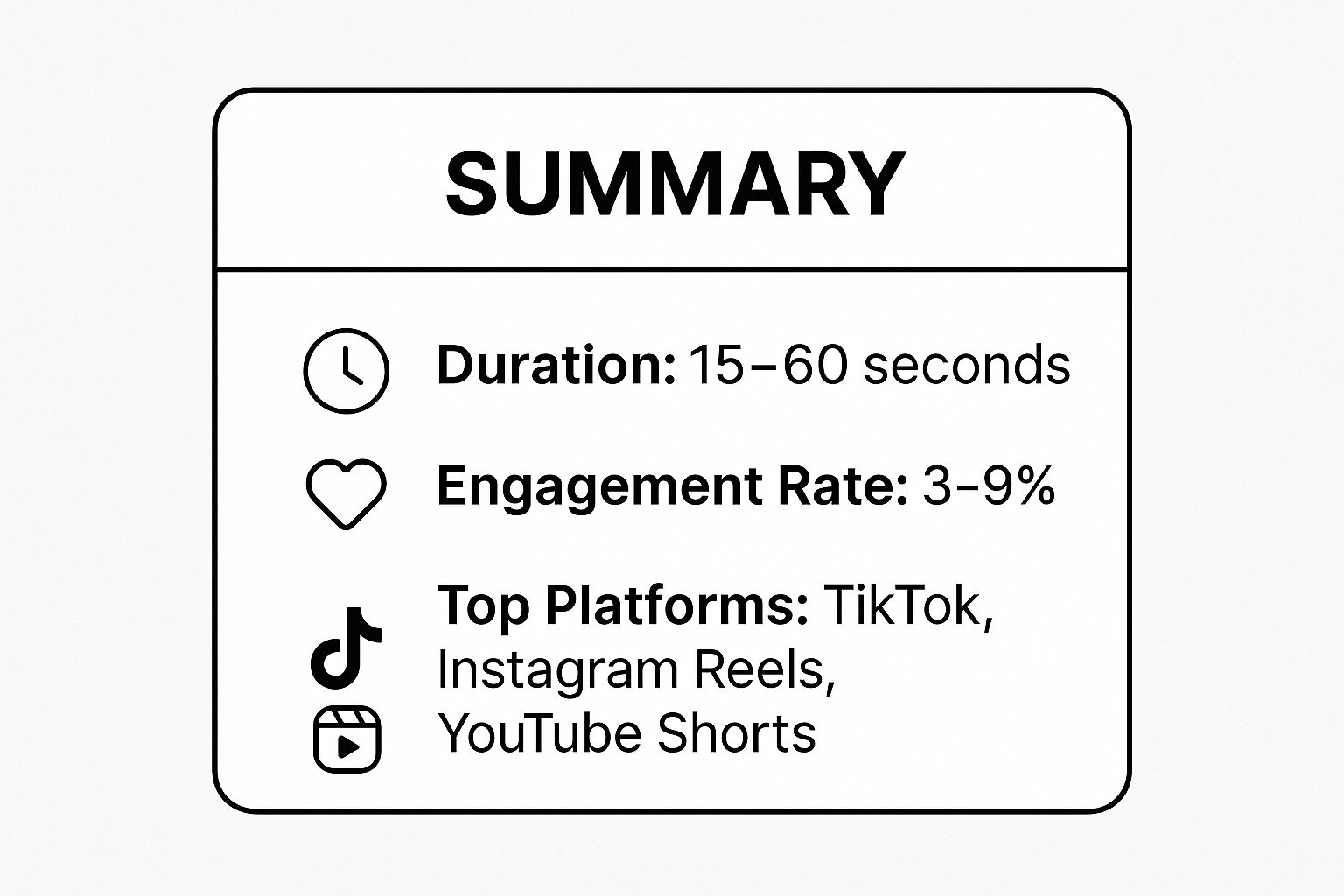 SUMMARY

Duration: 15–60 seconds

Engagement Rate: 3–9%

Top Platforms: TikTok, Instagram Reels, YouTube Shorts