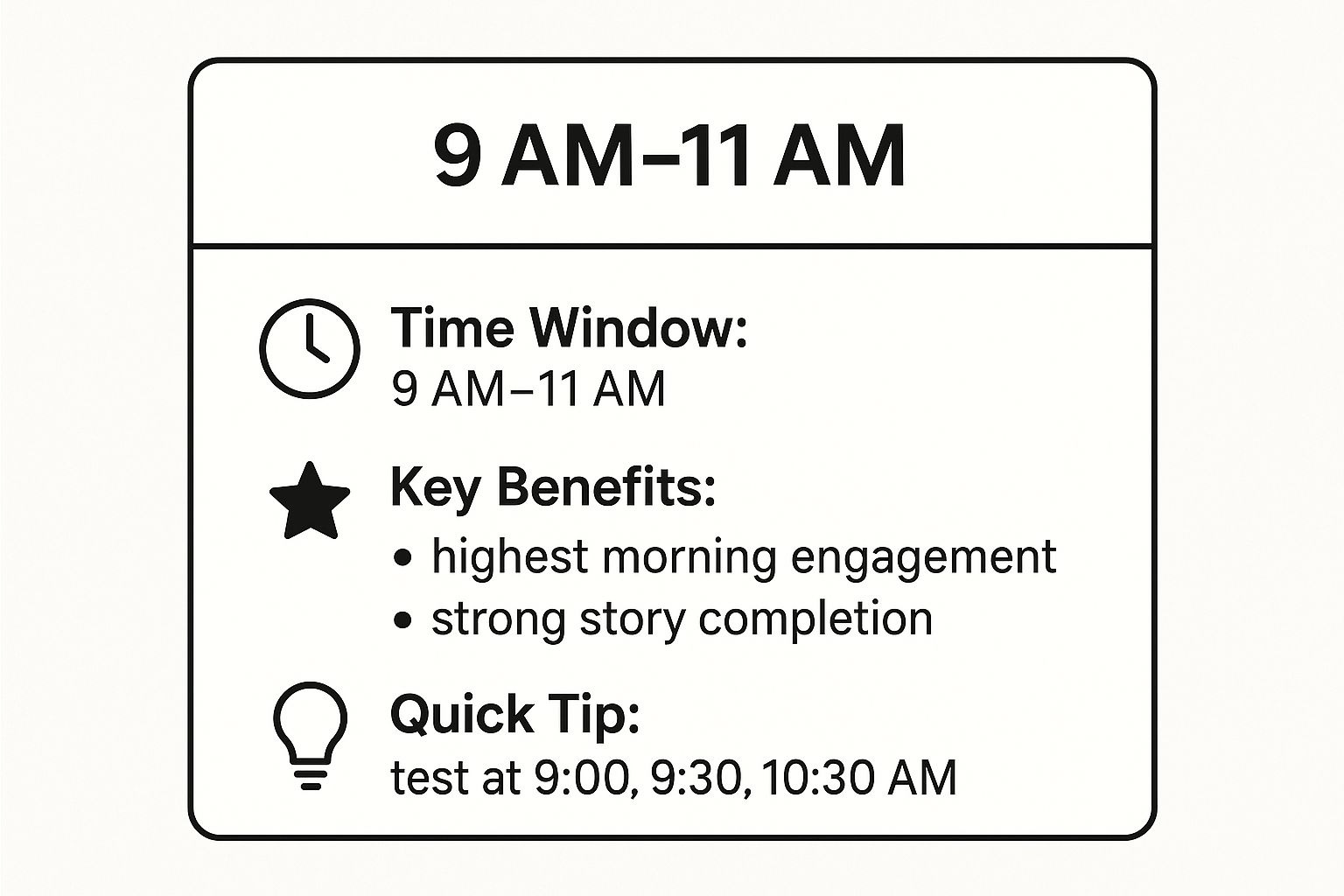 9 AM–11 AM

Time Window:
9 AM–11 AM

Key Benefits:
• highest morning engagement
• strong story completion

Quick Tip:
test at 9:00, 9:30, 10:30 AM