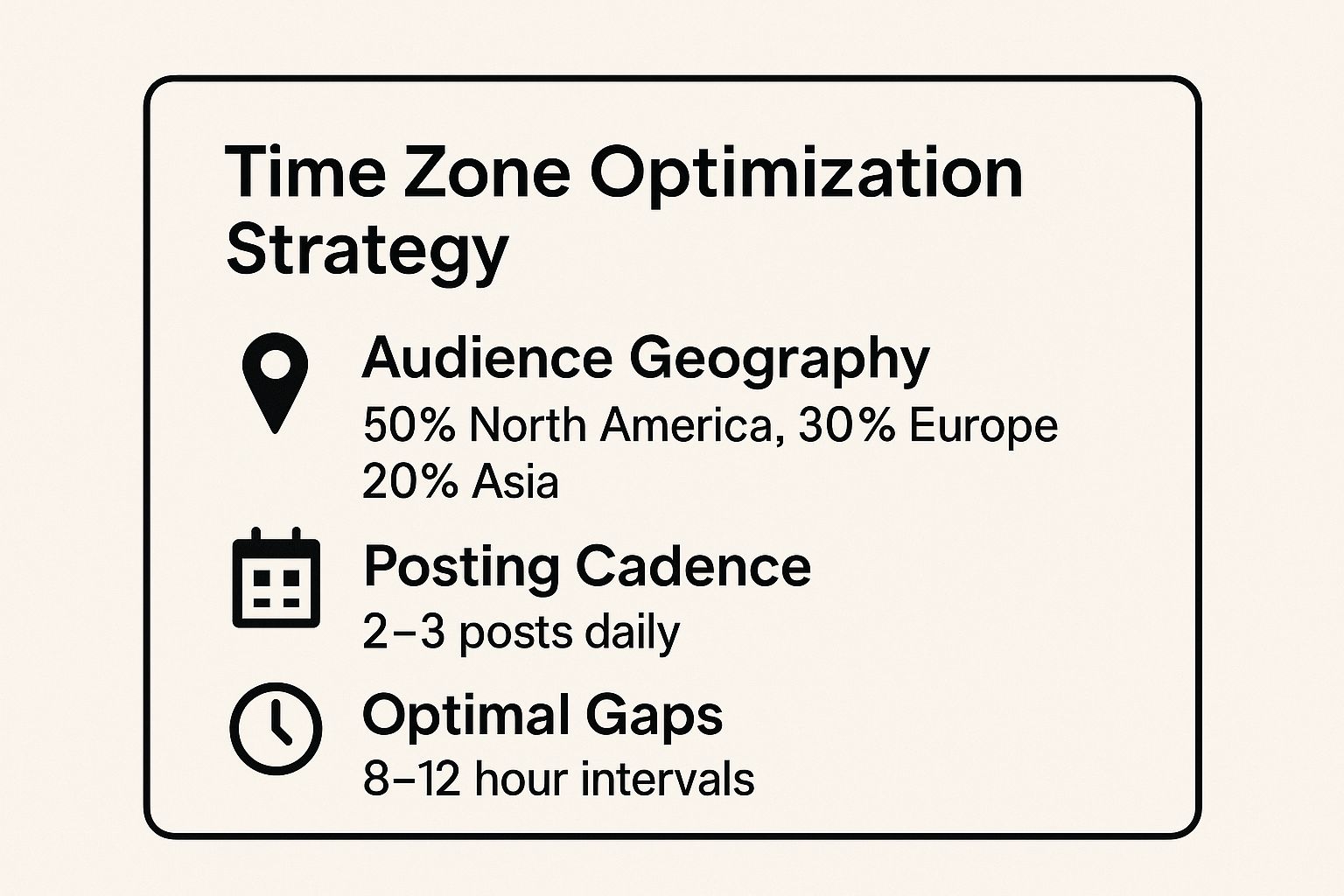 Time Zone Optimization Strategy

Audience Geography
50% North America, 30% Europe
20% Asia

Posting Cadence
2–3 posts daily

Optimal Gaps
8–12 hour intervals