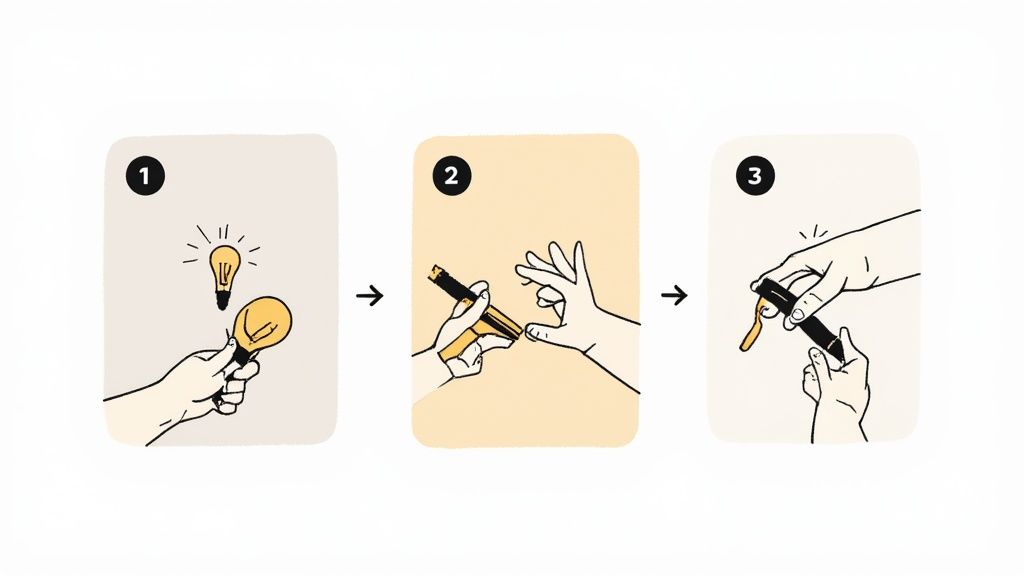 1

2

3