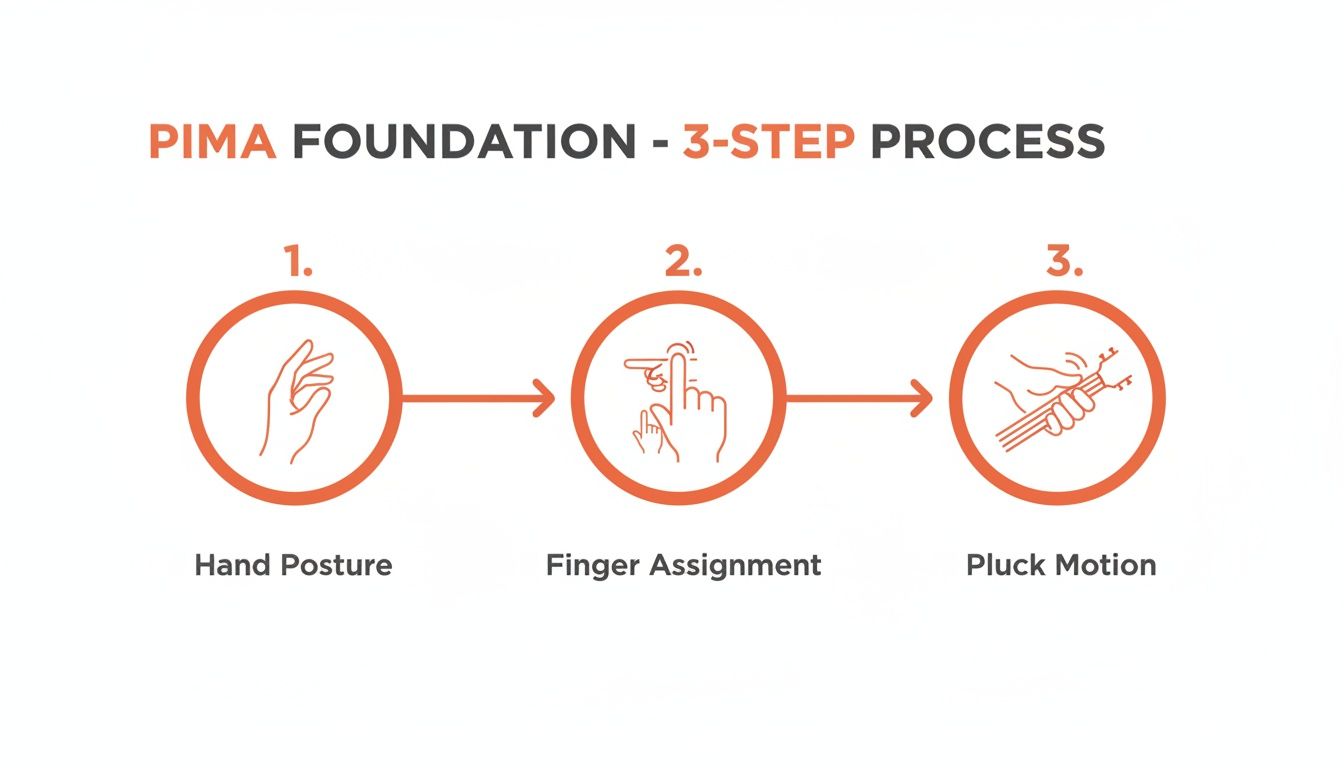 PIMA FOUNDATION - 3-STEP PROCESS

1.

Hand Posture

2.

Finger Assignment

3.

Pluck Motion