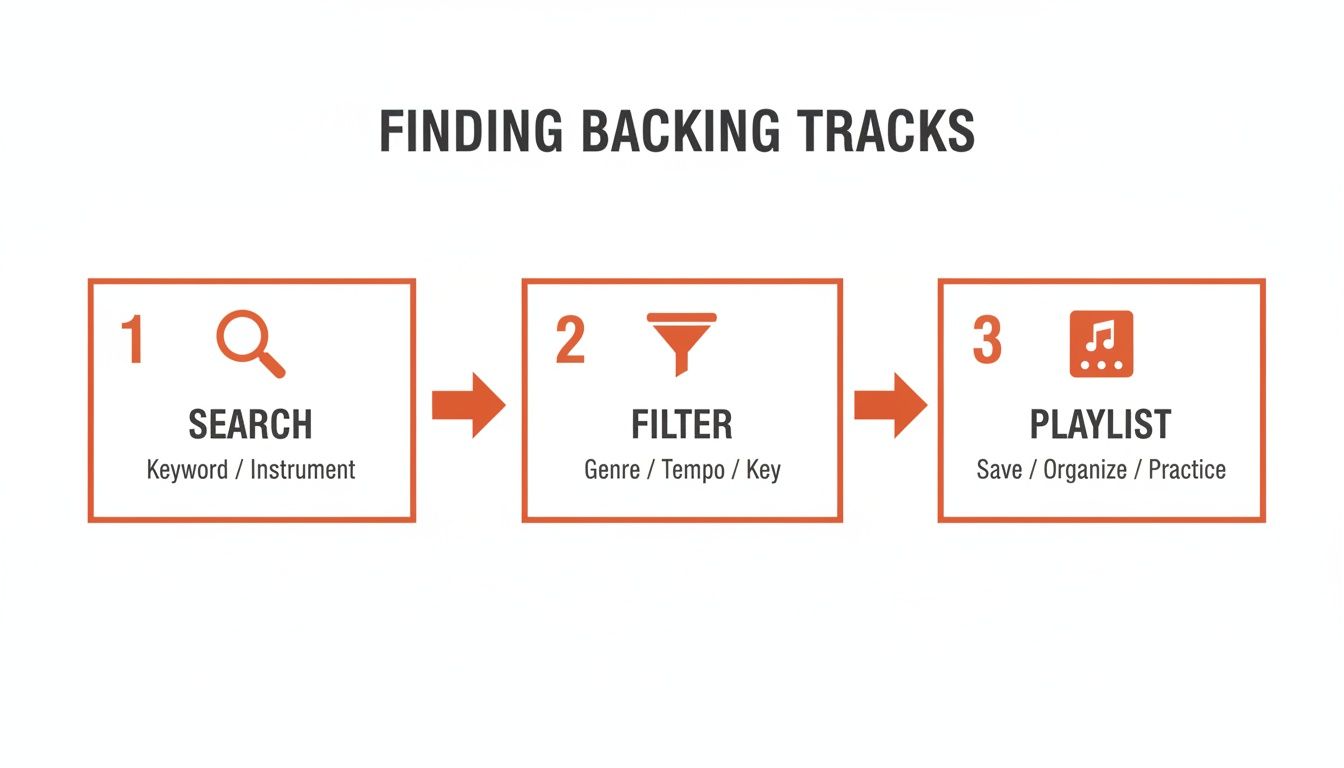 FINDING BACKING TRACKS

1

SEARCH

Keyword / Instrument

2

FILTER

Genre / Tempo / Key

3

PLAYLIST

Save / Organize / Practice