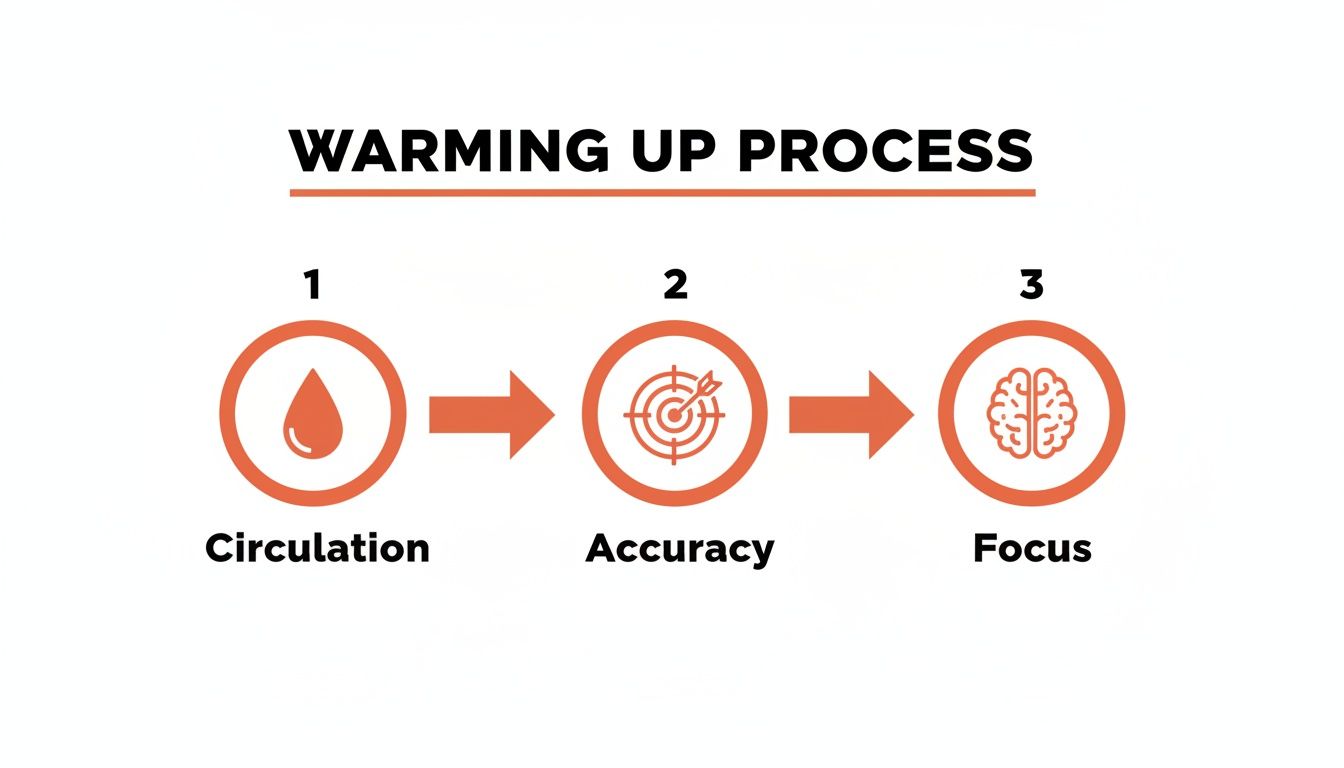 WARMING UP PROCESS

1

Circulation

2

Accuracy

3

Focus