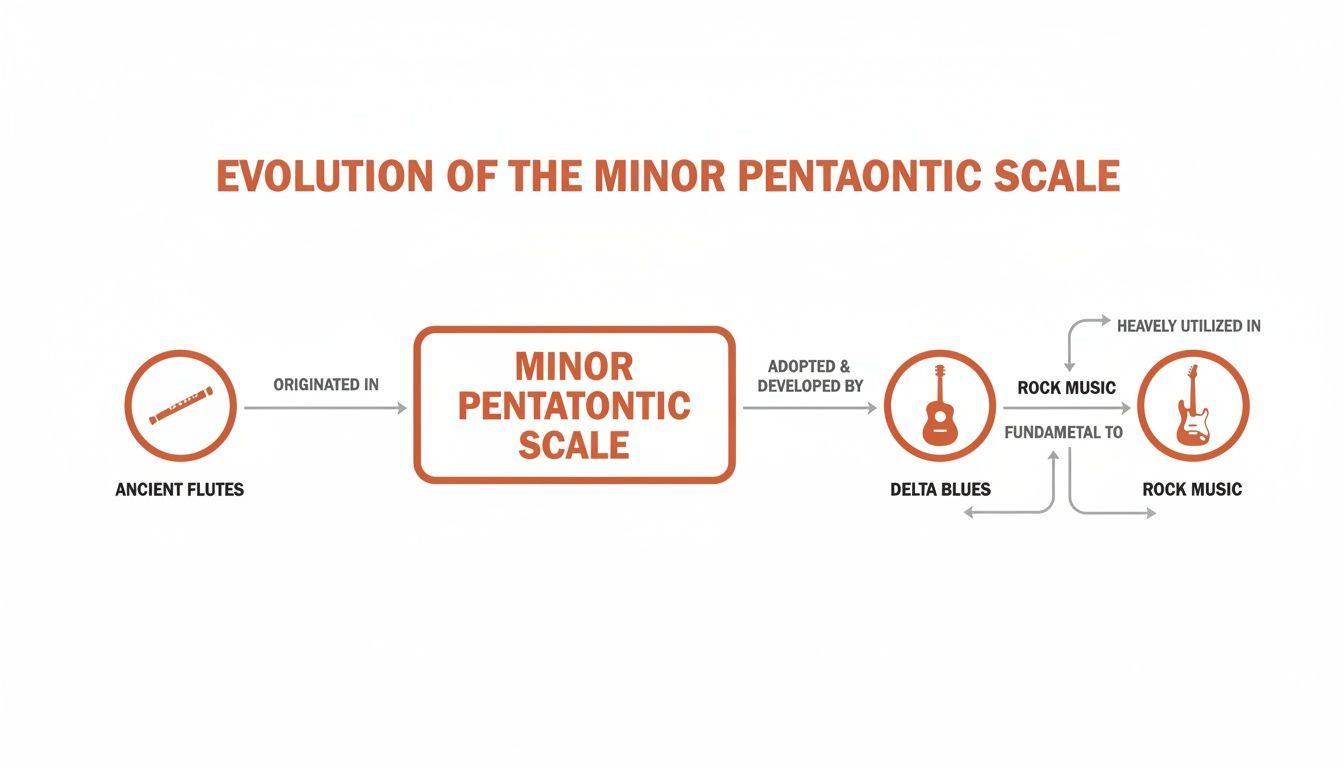 EVOLUTION OF THE MINOR PENTAONTIC SCALE

ANCIENT FLUTES

ORIGINATED IN

MINOR PENTATONTIC SCALE

ADOPTED & DEVELOPED BY

DELTA BLUES

HEAVELY UTILIZED IN

ROCK MUSIC

FUNDAMETAL TO

ROCK MUSIC