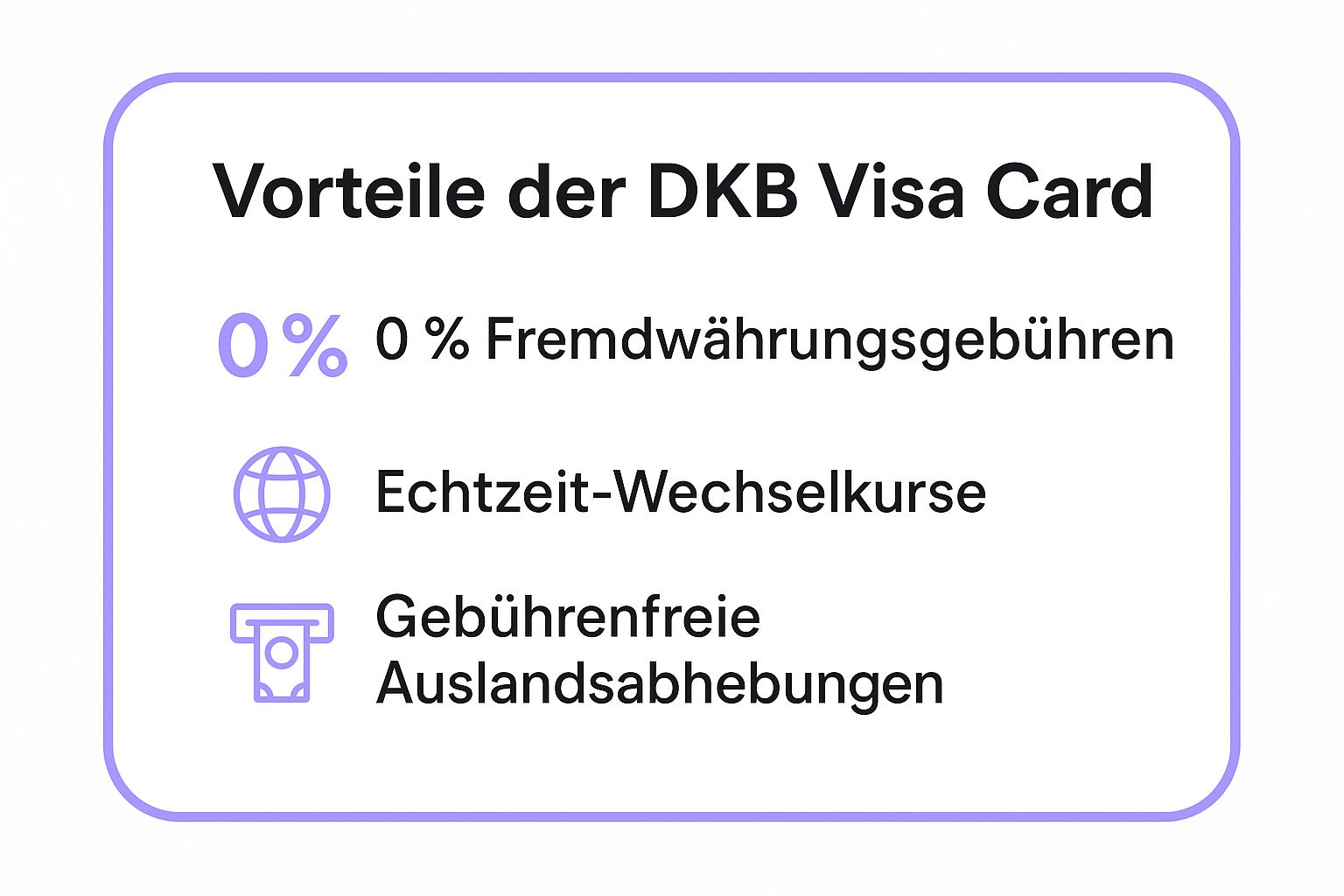 Vorteile der DKB Visa Card

0 % 0 % Fremdwährungsgebühren

Echtzeit-Wechselkurse

Gebührenfreie Auslandsabhebungen