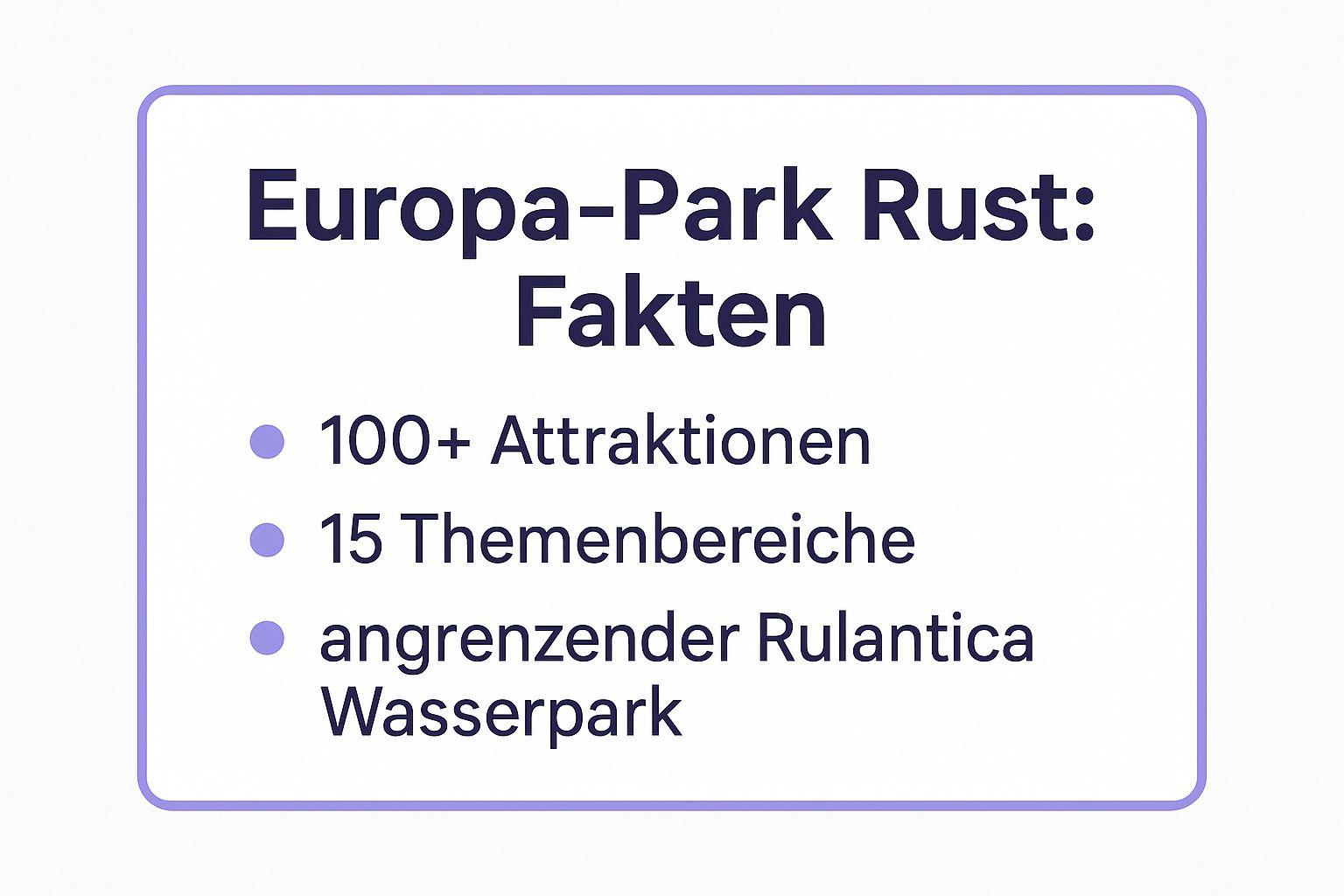 Europa-Park Rust: Fakten

- 100+ Attraktionen
- 15 Themenbereiche
- angrenzender Rulantica Wasserpark