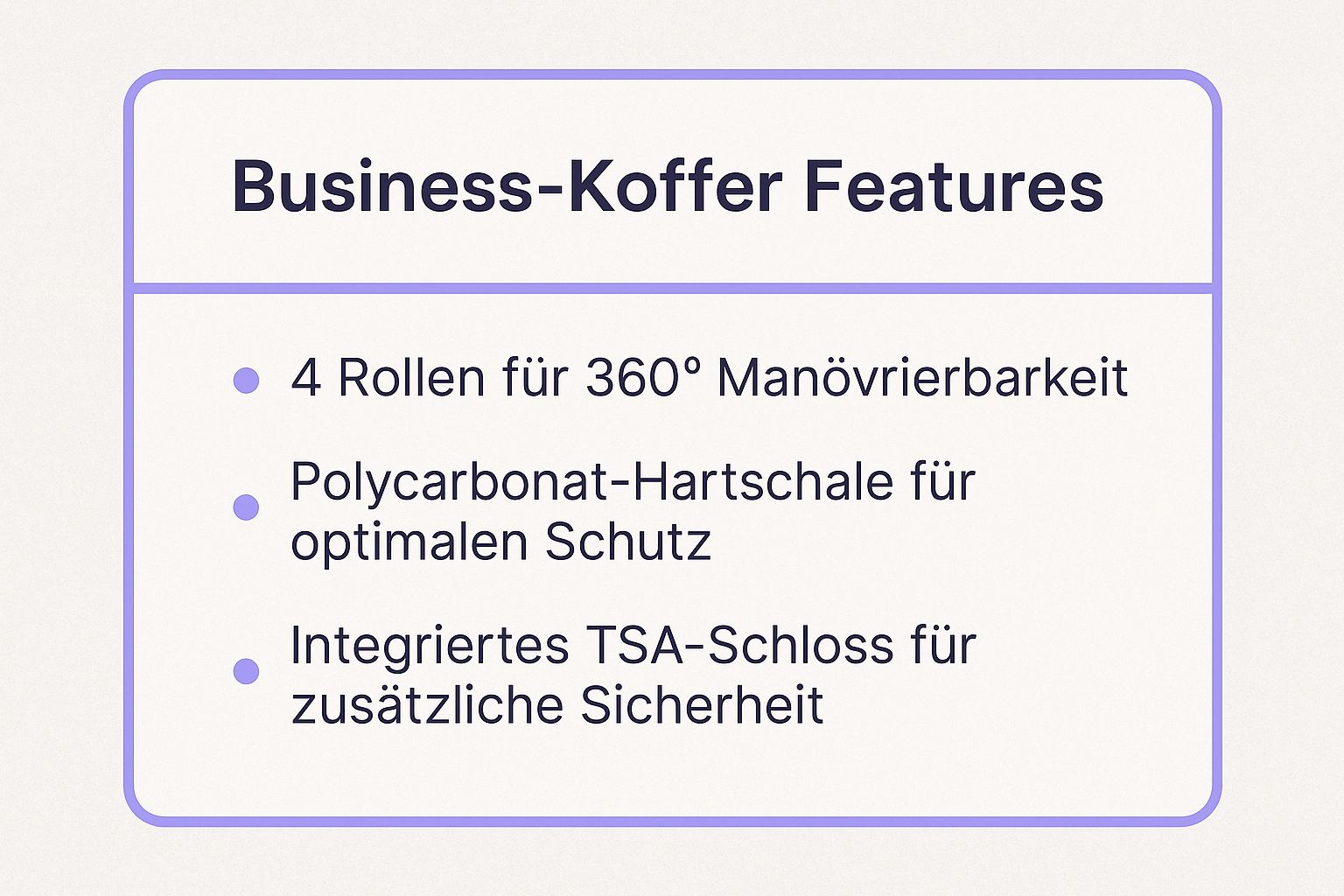 Business-Koffer Features

- 4 Rollen für 360° Manövrierbarkeit
- Polycarbonat-Hartschale für optimalen Schutz
- Integriertes TSA-Schloss für zusätzliche Sicherheit