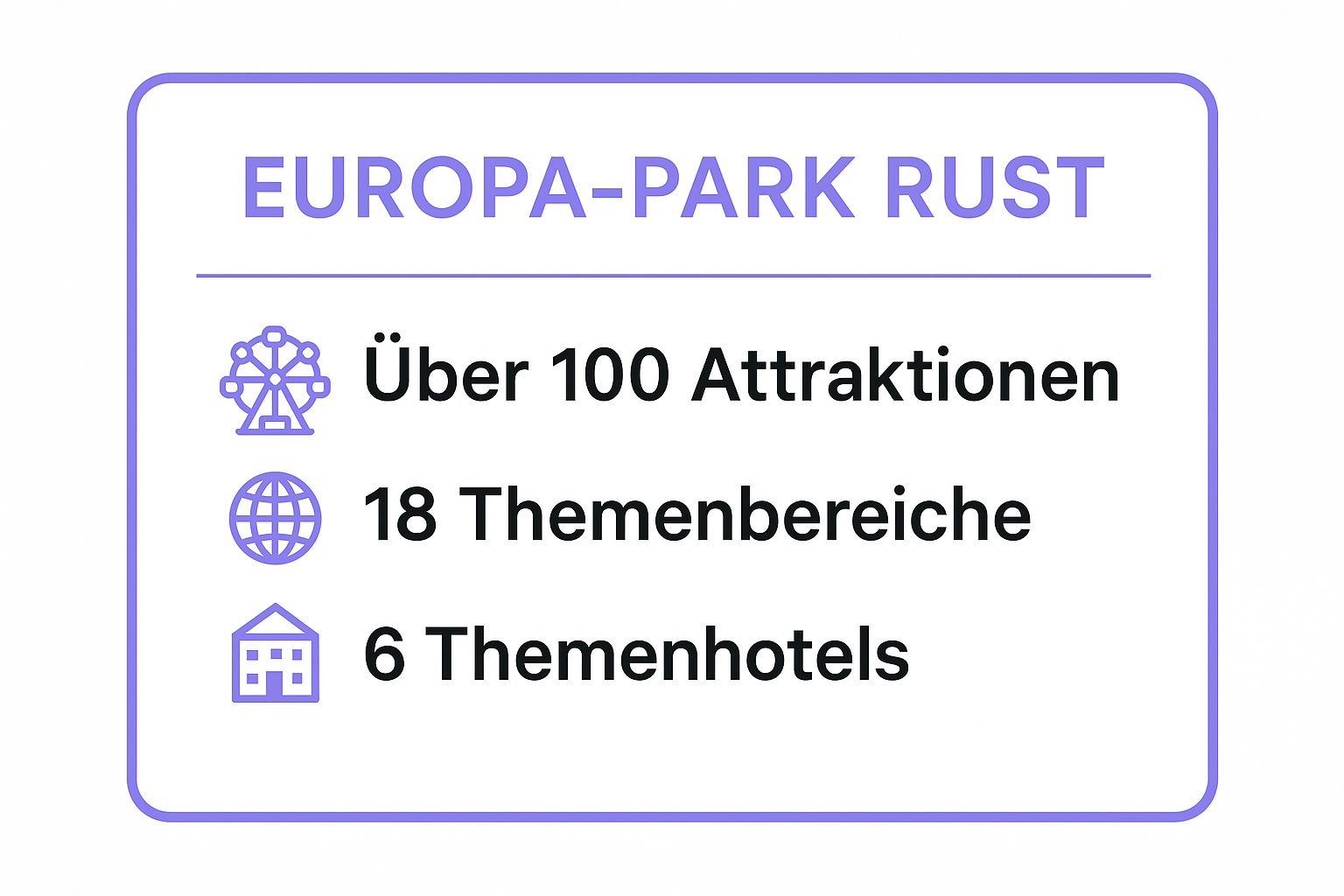 EUROPA-PARK RUST

Über 100 Attraktionen

18 Themenbereiche

6 Themenhotels