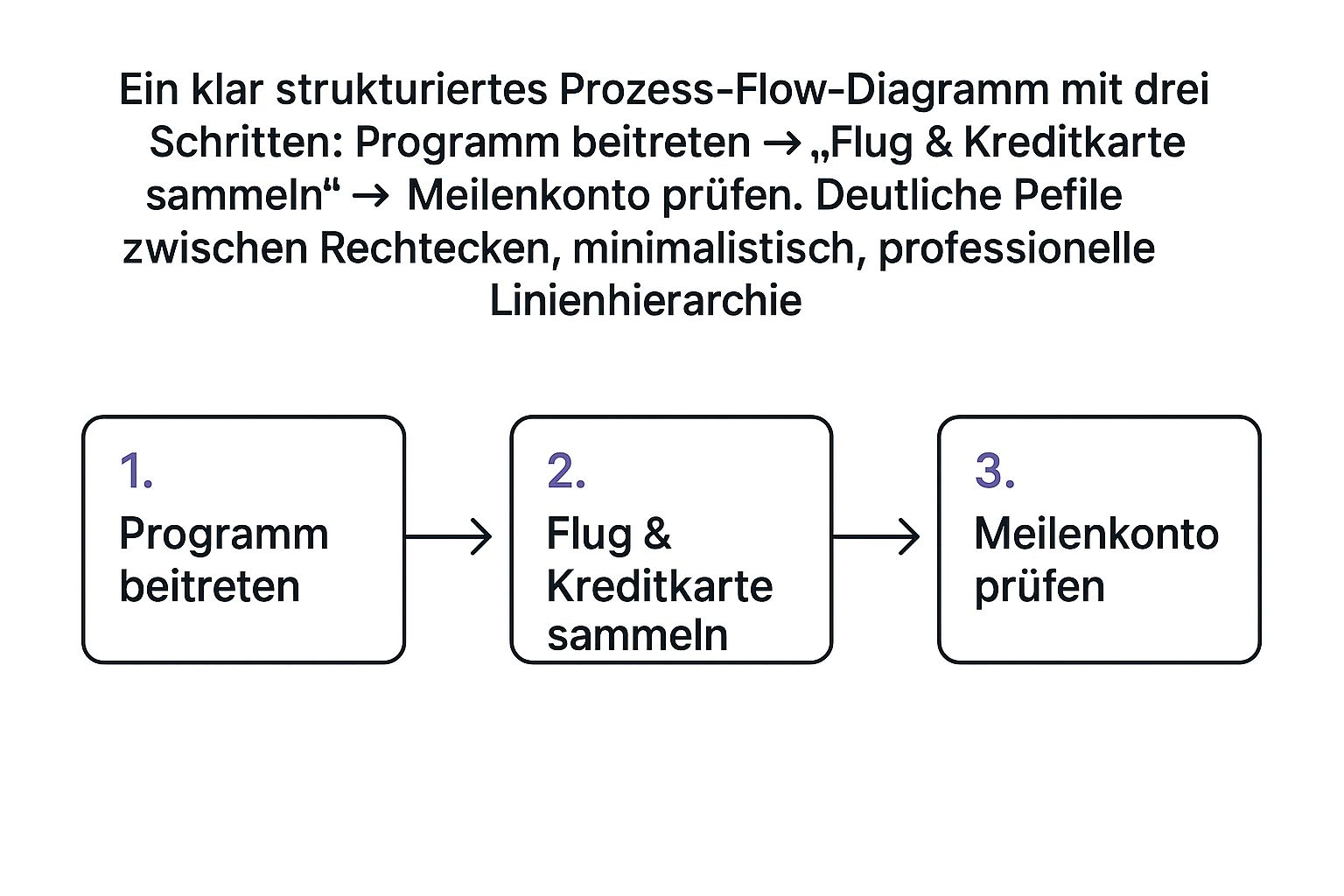 Ein klar strukturiertes Prozess-Flow-Diagramm mit drei Schritten: Programm beitreten → „Flug & Kreditkarte sammeln“ → Meilenkonto prüfen. Deutliche Pefile zwischen Rechtecken, minimalistisch, professionelle Linienhierarchie

1.
Programm beitreten

2.
Flug & Kreditkarte sammeln

3.
Meilenkonto prüfen