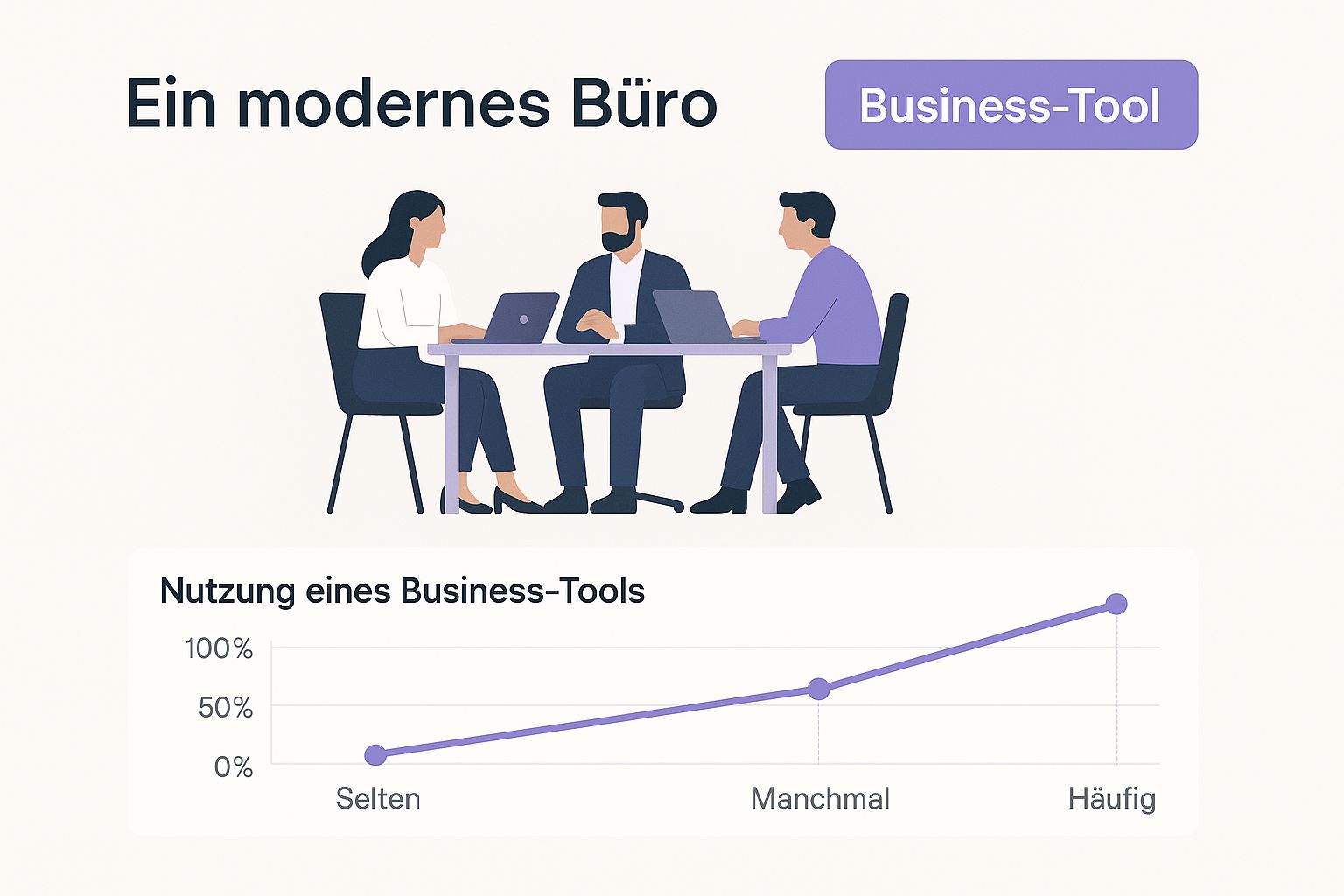 Ein modernes Büro

Business-Tool

Nutzung eines Business-Tools

100%
50%
0%

Selten
Manchmal
Häufig