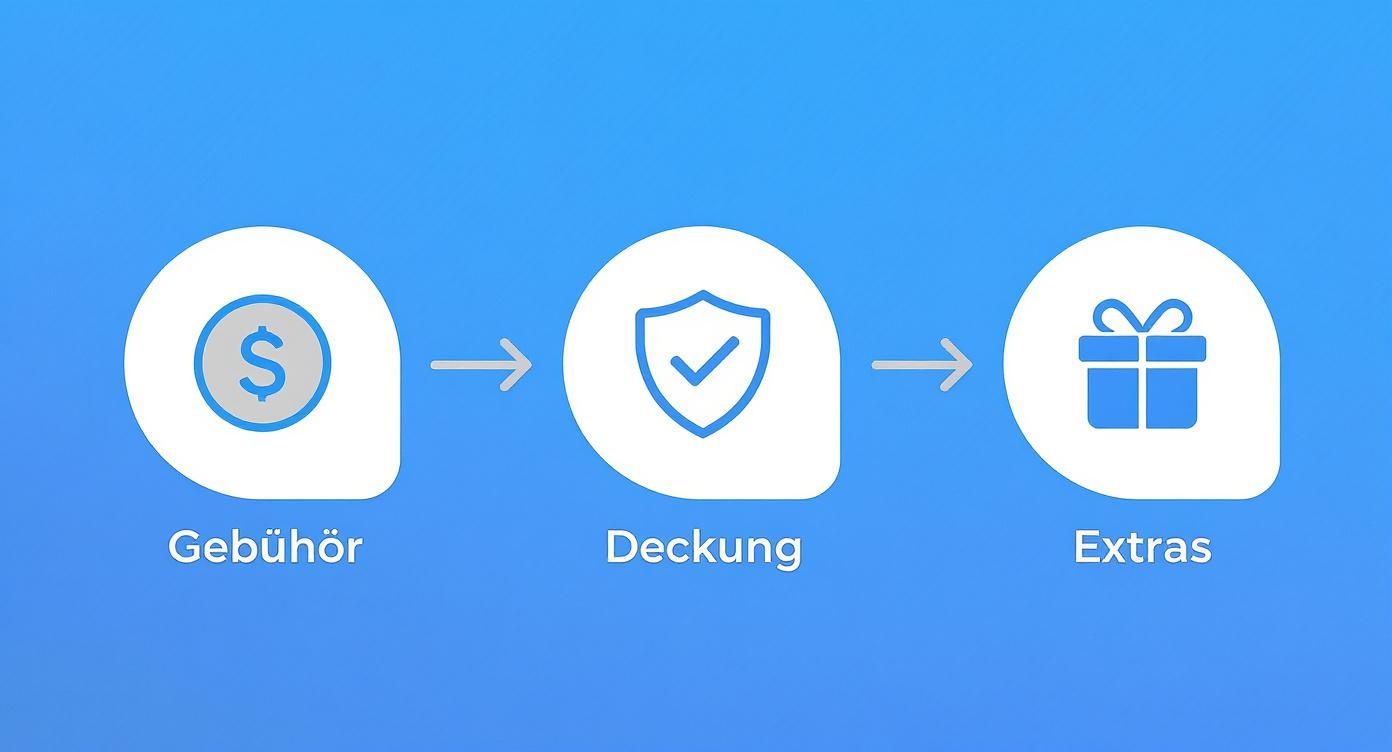 $

Gebühör

Deckung

Extras