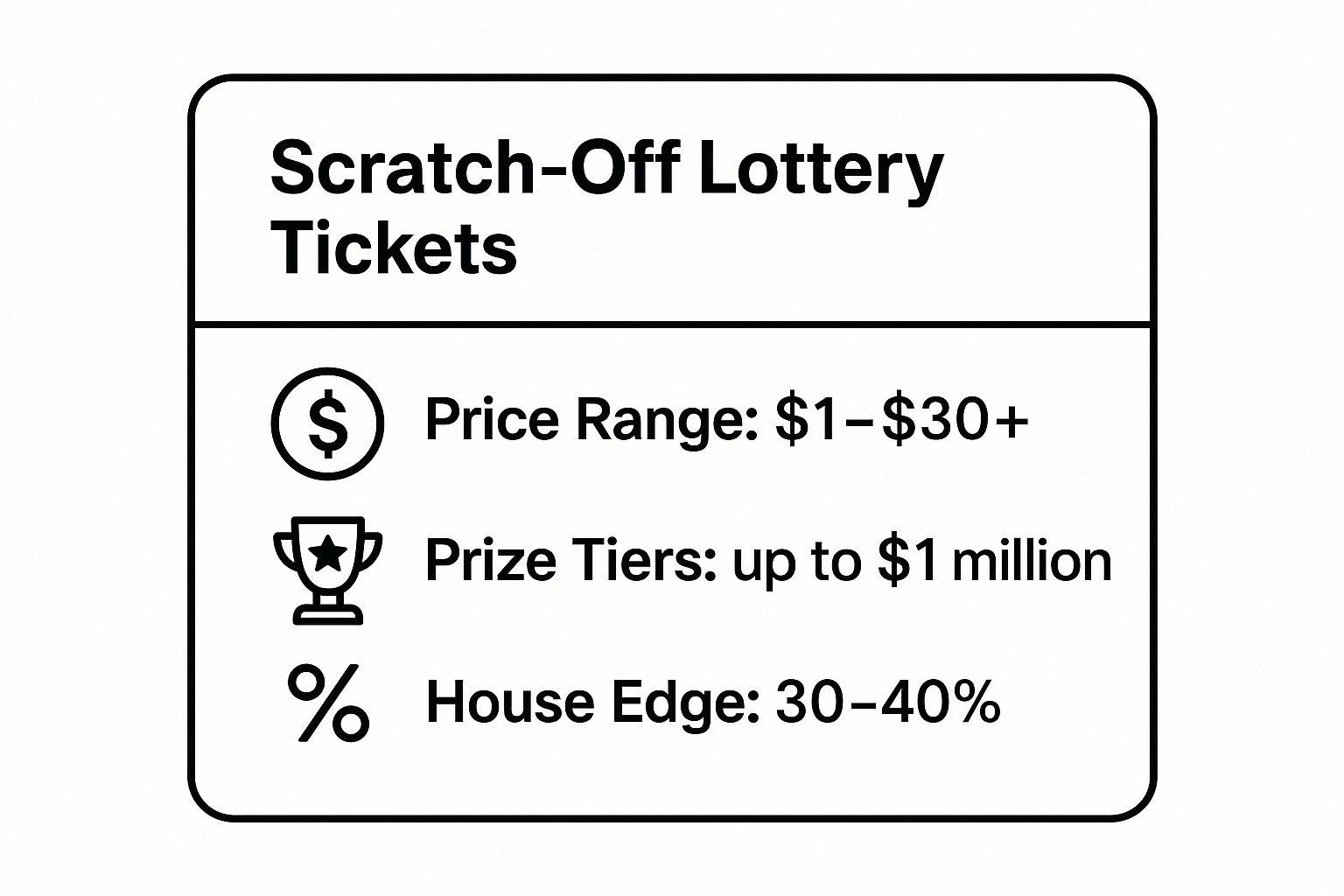 Scratch-Off Lottery Tickets

Price Range: \$1–\$30+

Prize Tiers: up to \$1 million

House Edge: 30–40%