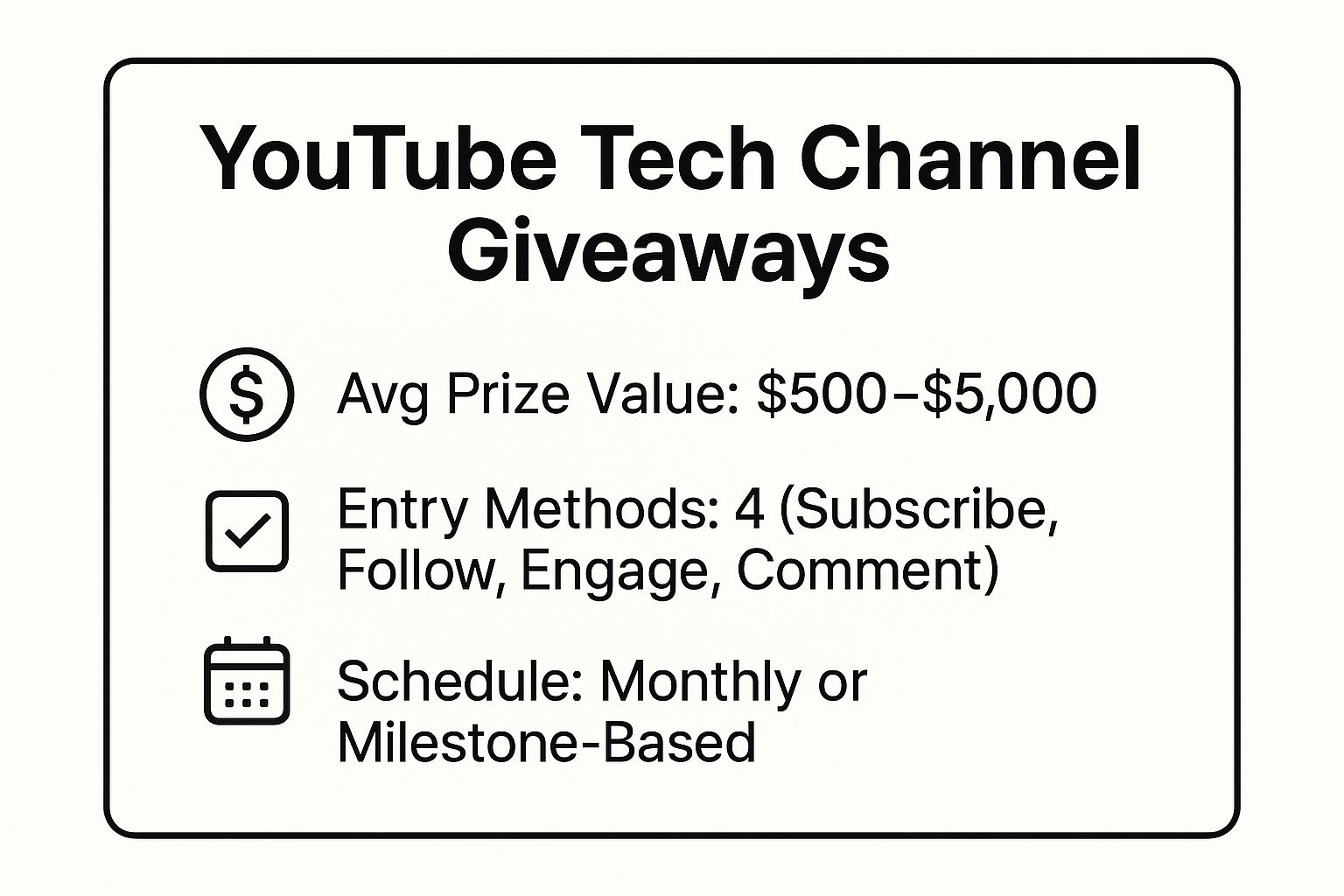 YouTube Tech Channel Giveaways

Avg Prize Value: \$500–\$5,000

Entry Methods: 4 (Subscribe, Follow, Engage, Comment)

Schedule: Monthly or Milestone-Based