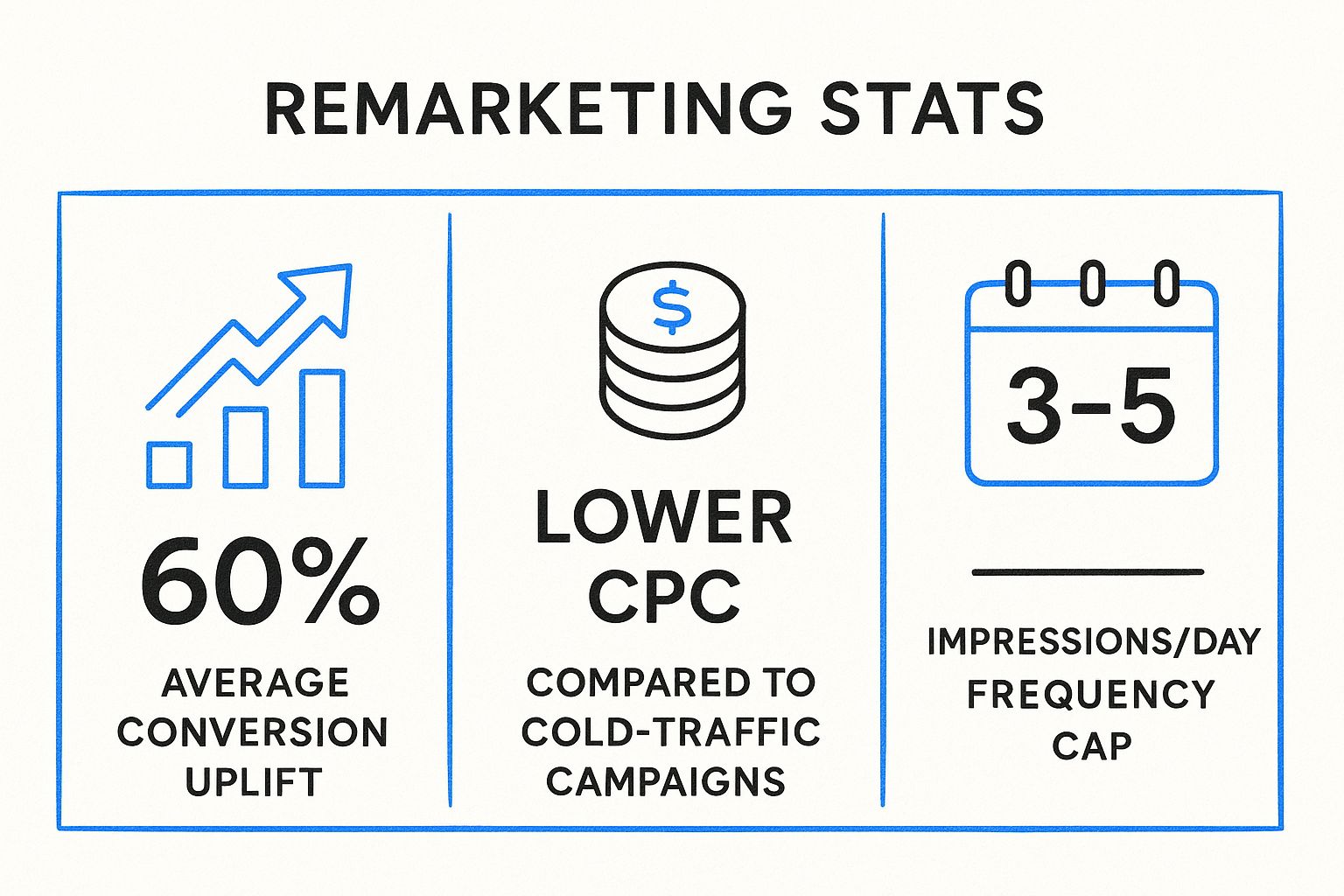 REMARKETING STATS

60%

AVERAGE CONVERSION UPLIFT

$

LOWER CPC

COMPARED TO COLD-TRAFFIC CAMPAIGNS

3-5

IMPRESSIONS/DAY FREQUENCY CAP