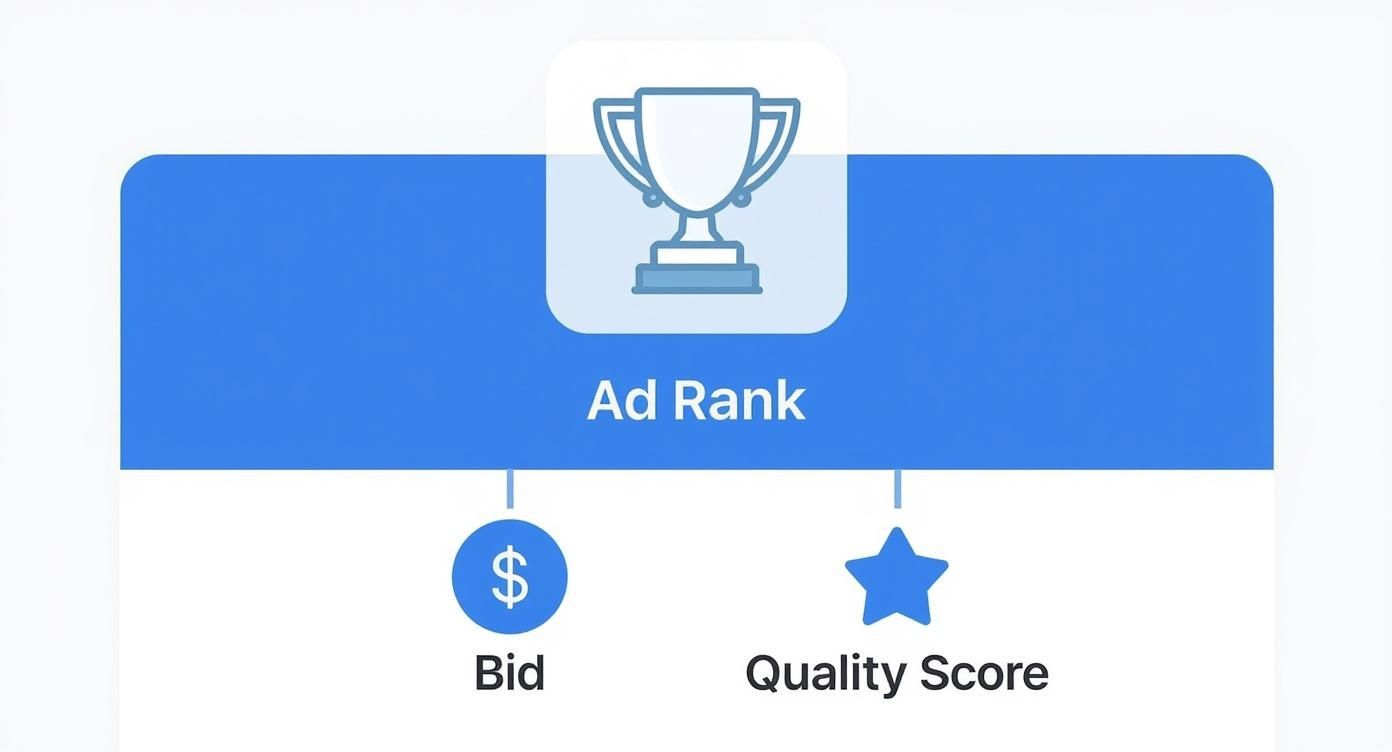 Ad Rank

$

Bid

Quality Score