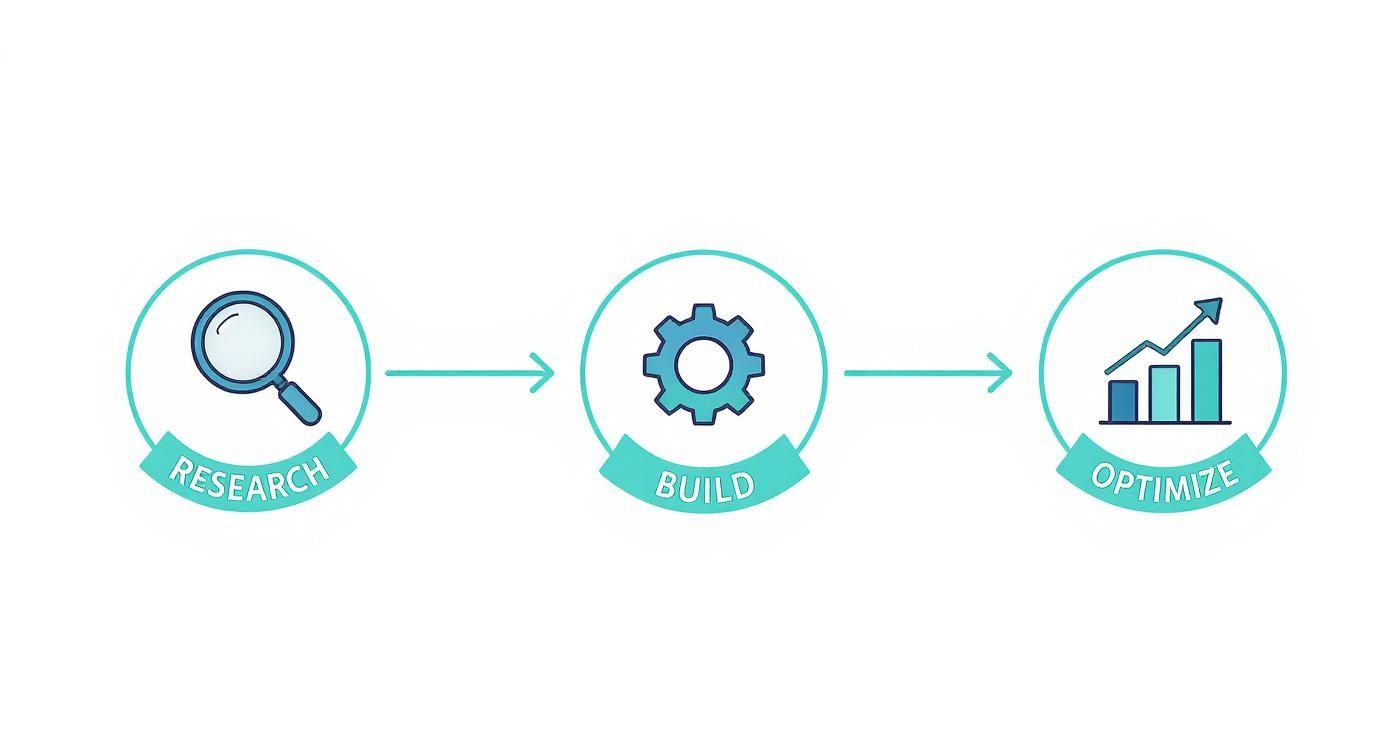 RESEARCH

BUILD

OPTIMIZE