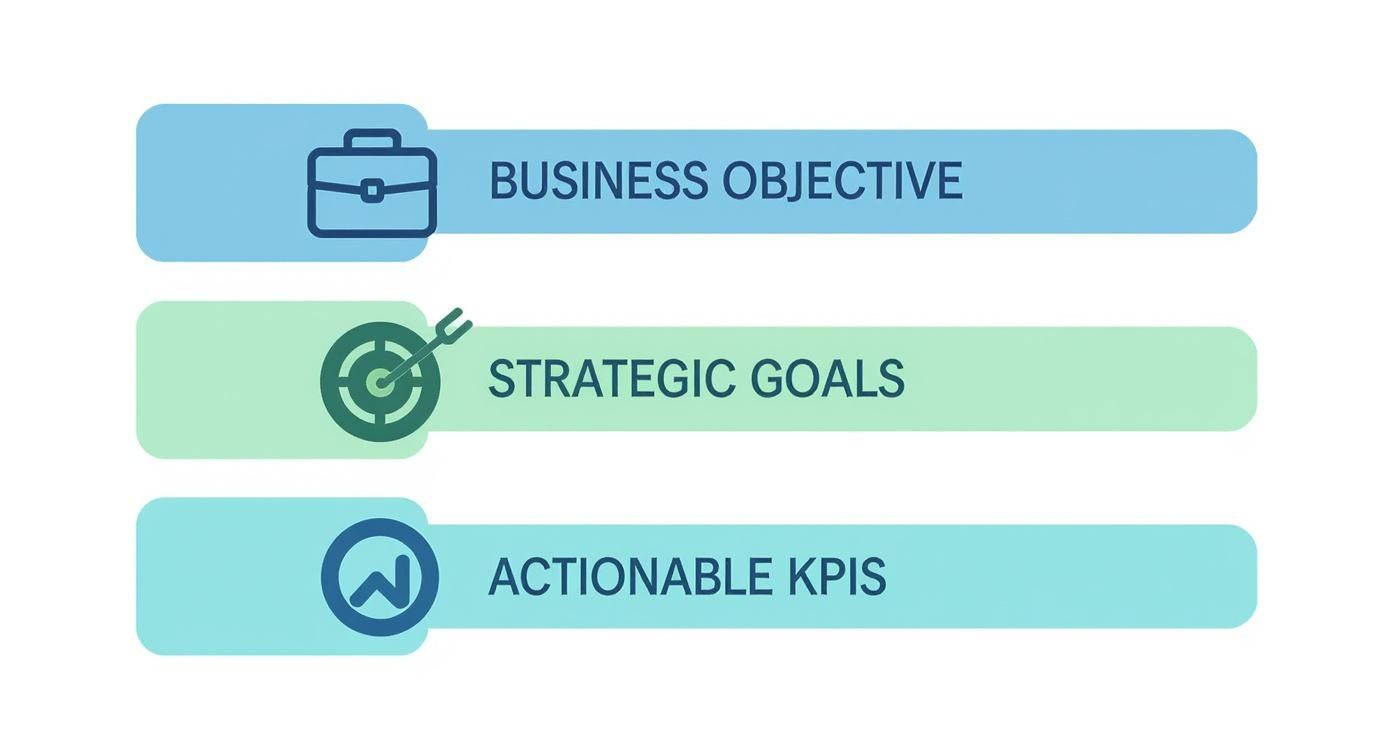 BUSINESS OBJECTIVE

STRATEGIC GOALS

ACTIONABLE KPIS