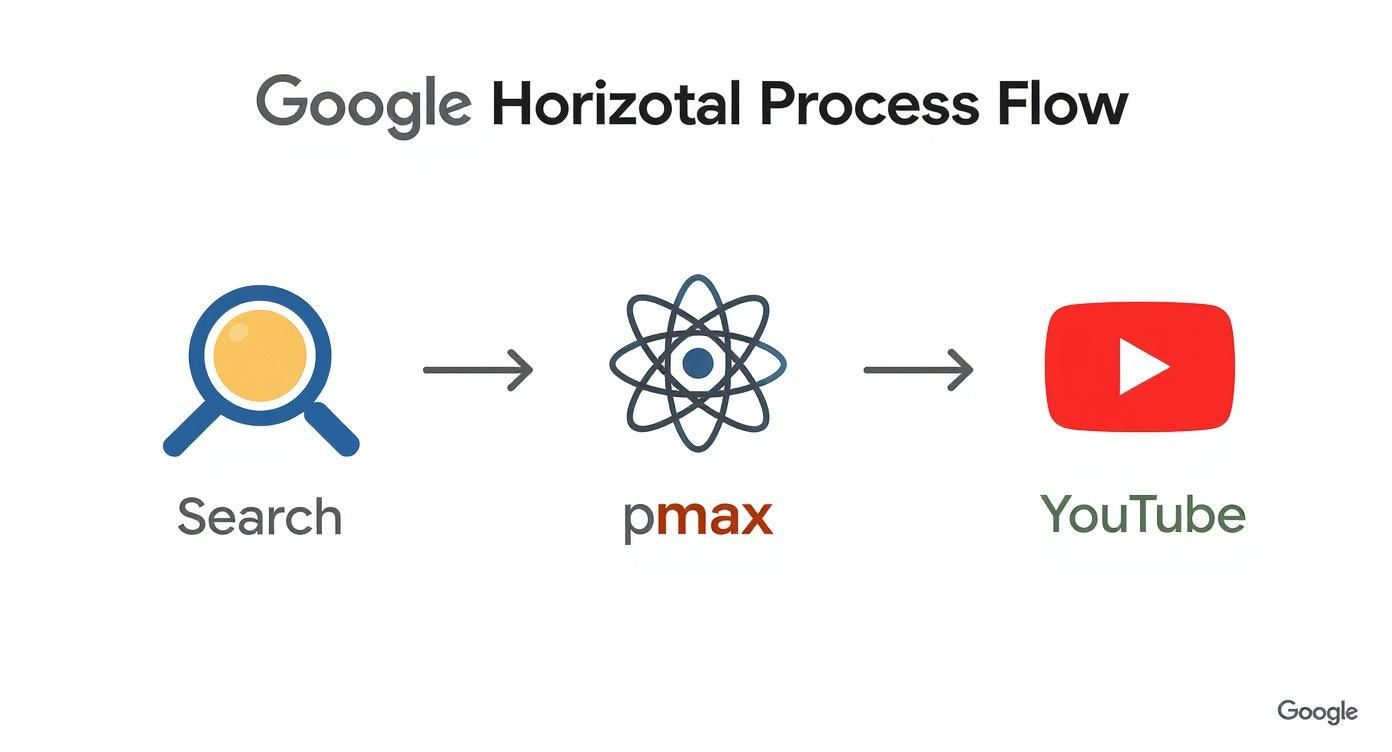 Google Horizotal Process Flow

Search

pmax

YouTube

Google