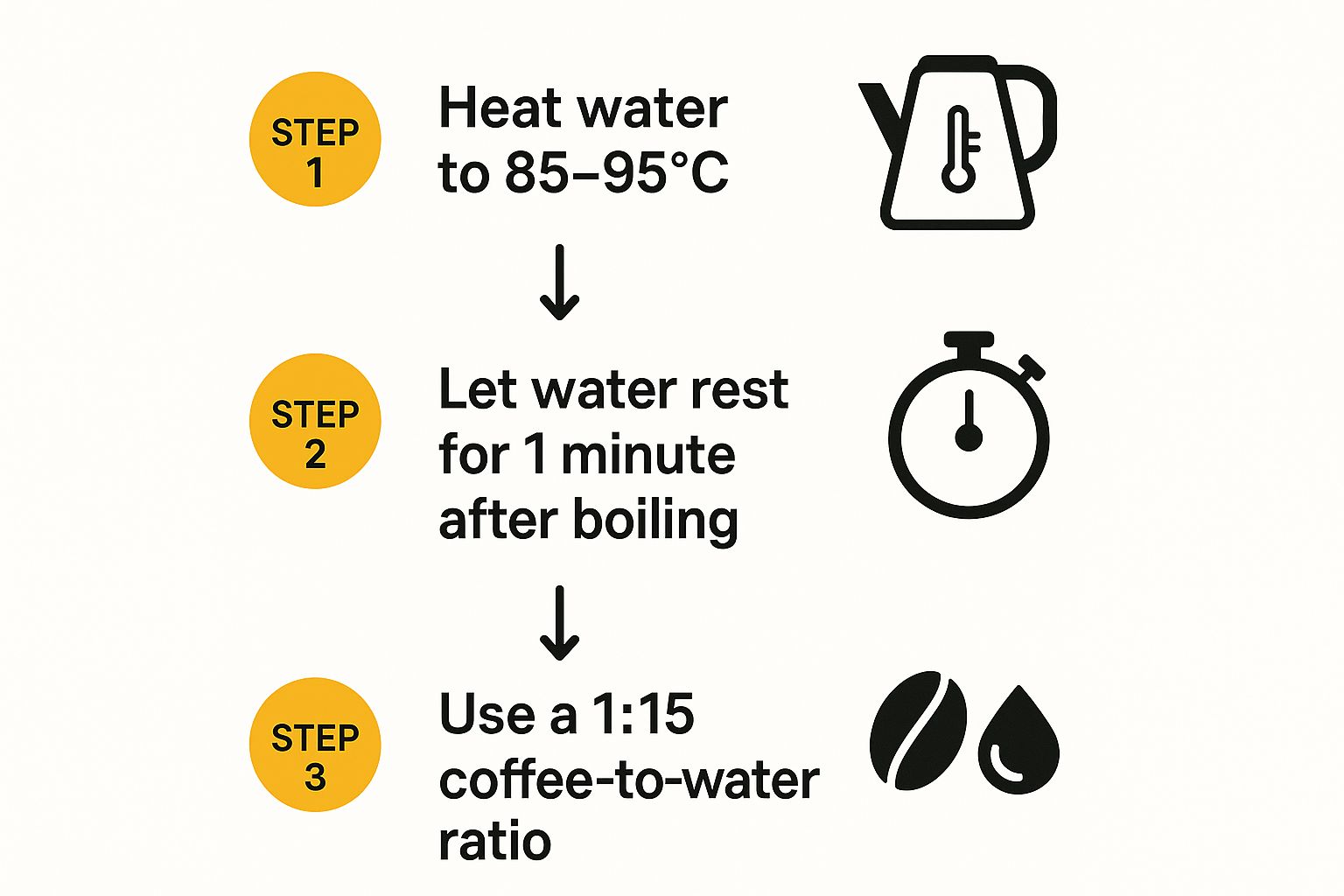 STEP 1

Heat water to 85–95°C

STEP 2

Let water rest for 1 minute after boiling

STEP 3

Use a 1:15 coffee-to-water ratio