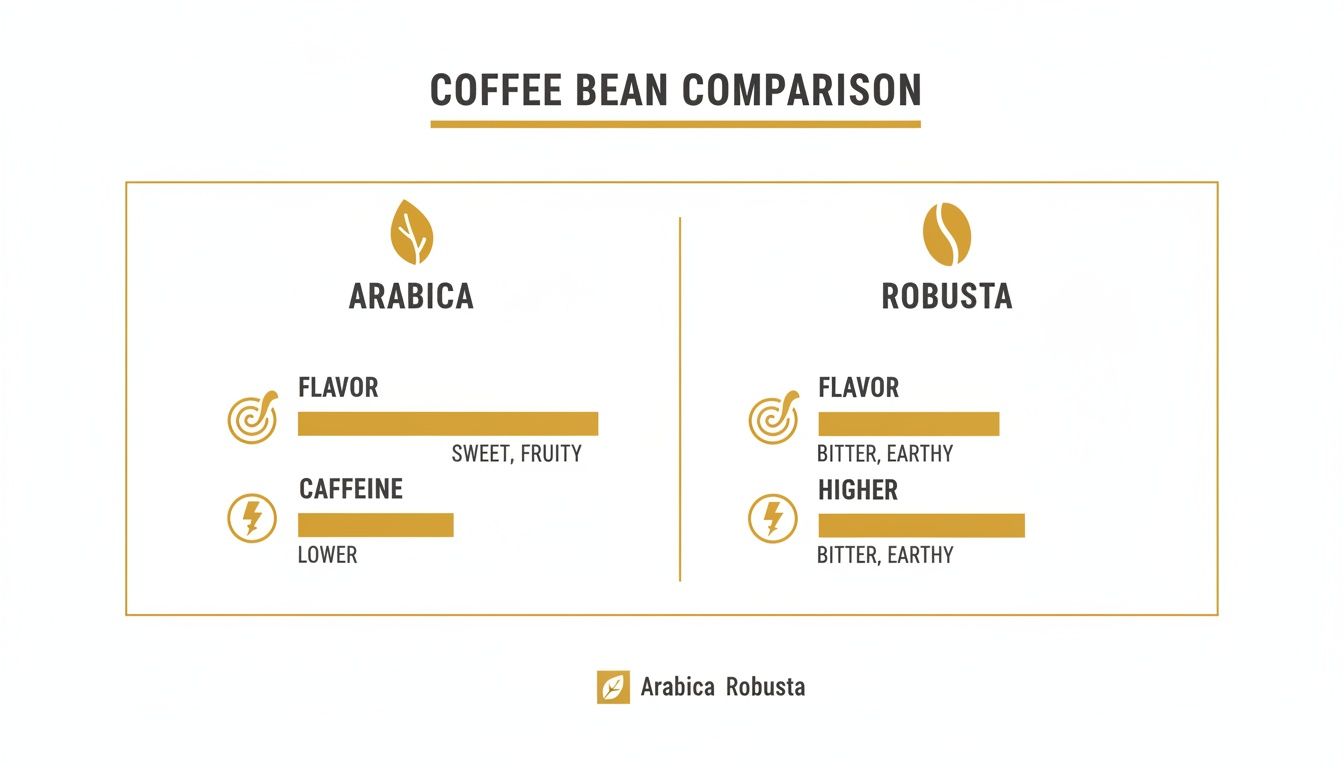 COFFEE BEAN COMPARISON

ARABICA

FLAVOR

SWEET, FRUITY

CAFFEINE

LOWER

ROBUSTA

FLAVOR

BITTER, EARTHY

HIGHER

BITTER, EARTHY

Arabica Robusta