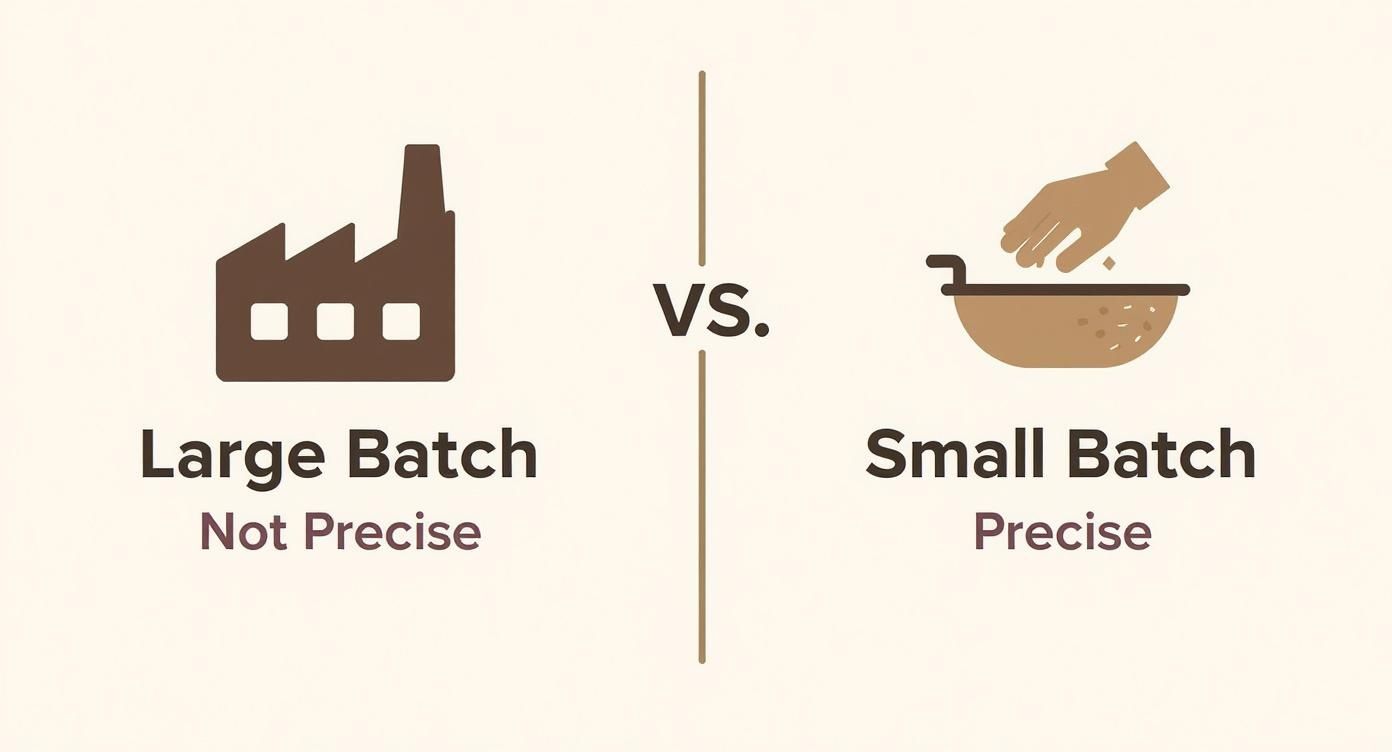 Large Batch
Not Precise

VS.

Small Batch
Precise