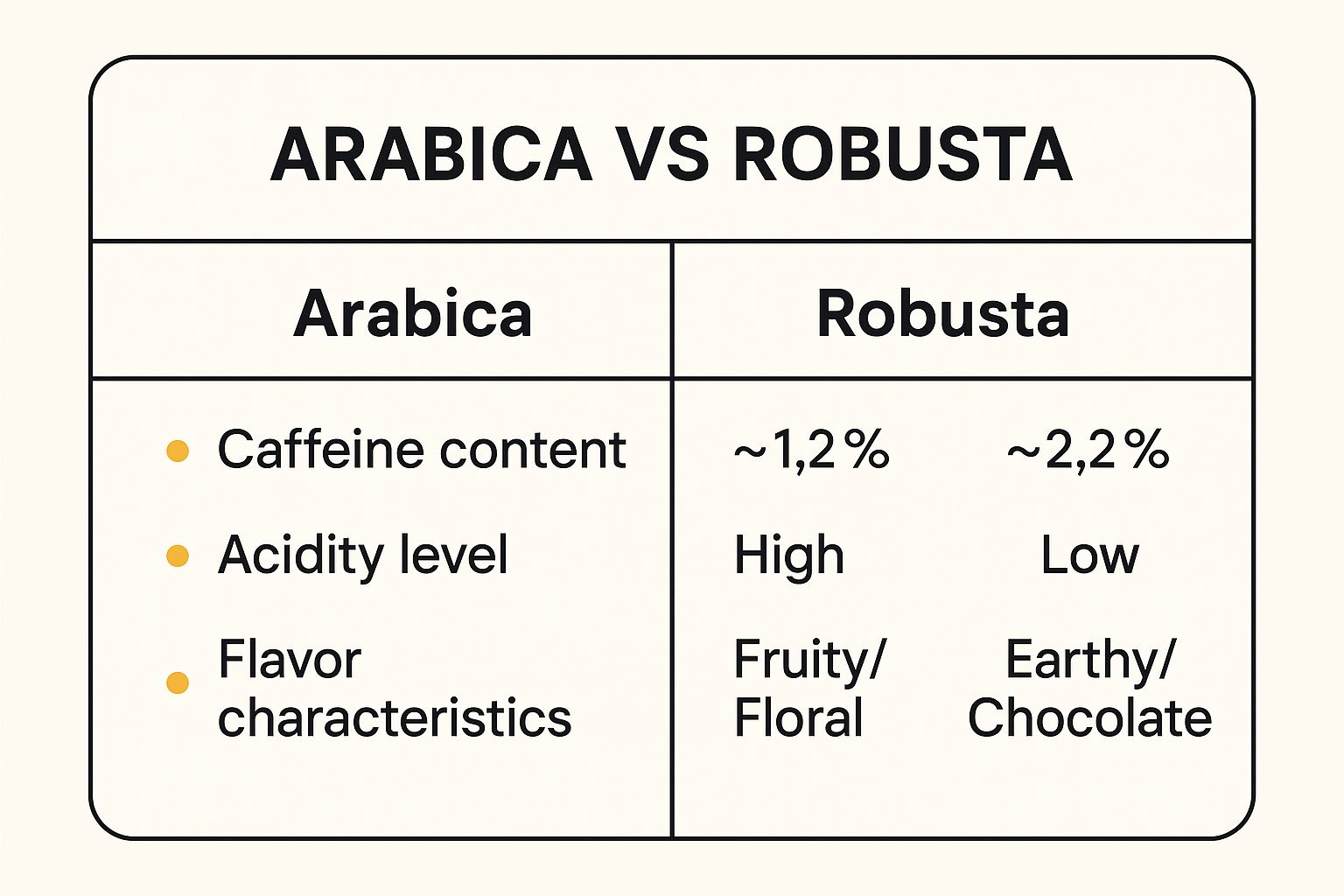 ARABICA VS ROBUSTA

| Arabica | Robusta | |
|---|---|---|
| Caffeine content | ~1,2 % | ~2,2 % |
| Acidity level | High | Low |
| Flavor characteristics | Fruity/ Floral | Earthy/ Chocolate |