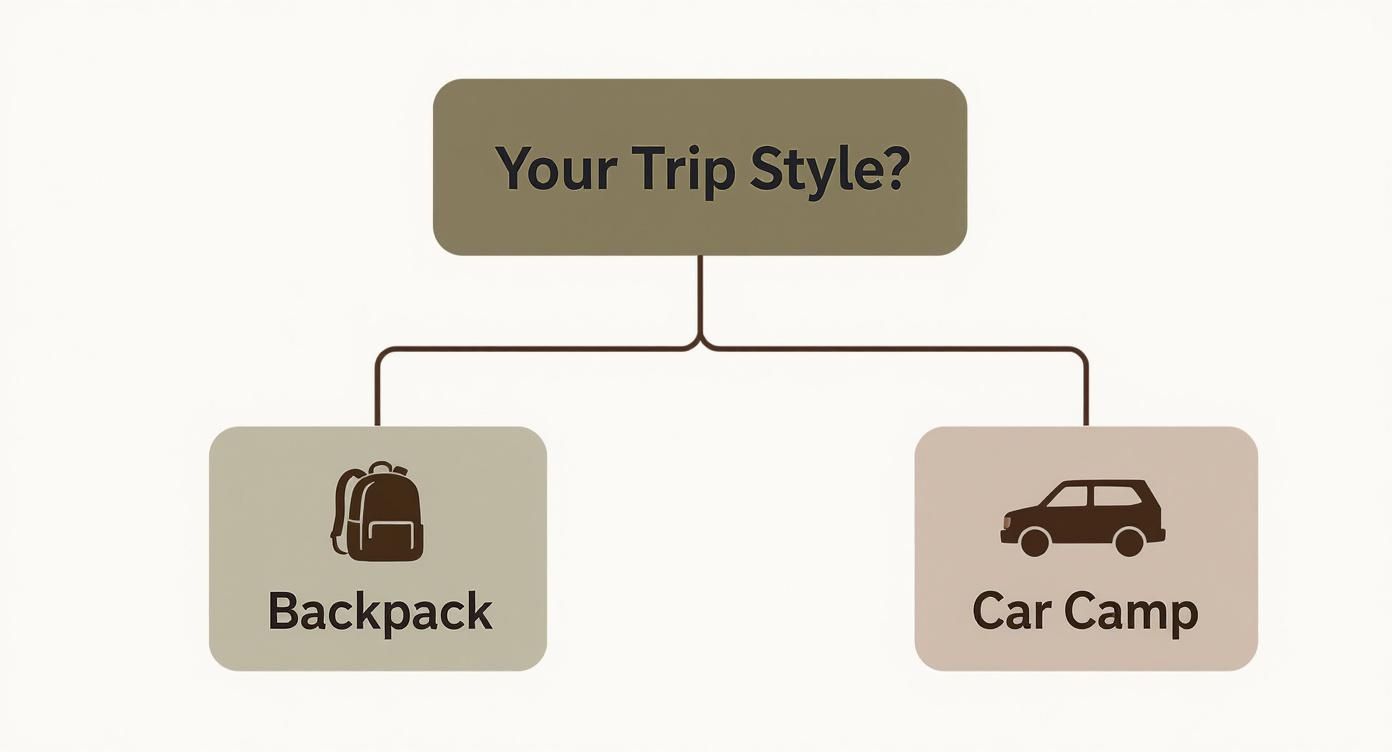 Your Trip Style?

Backpack

Car Camp