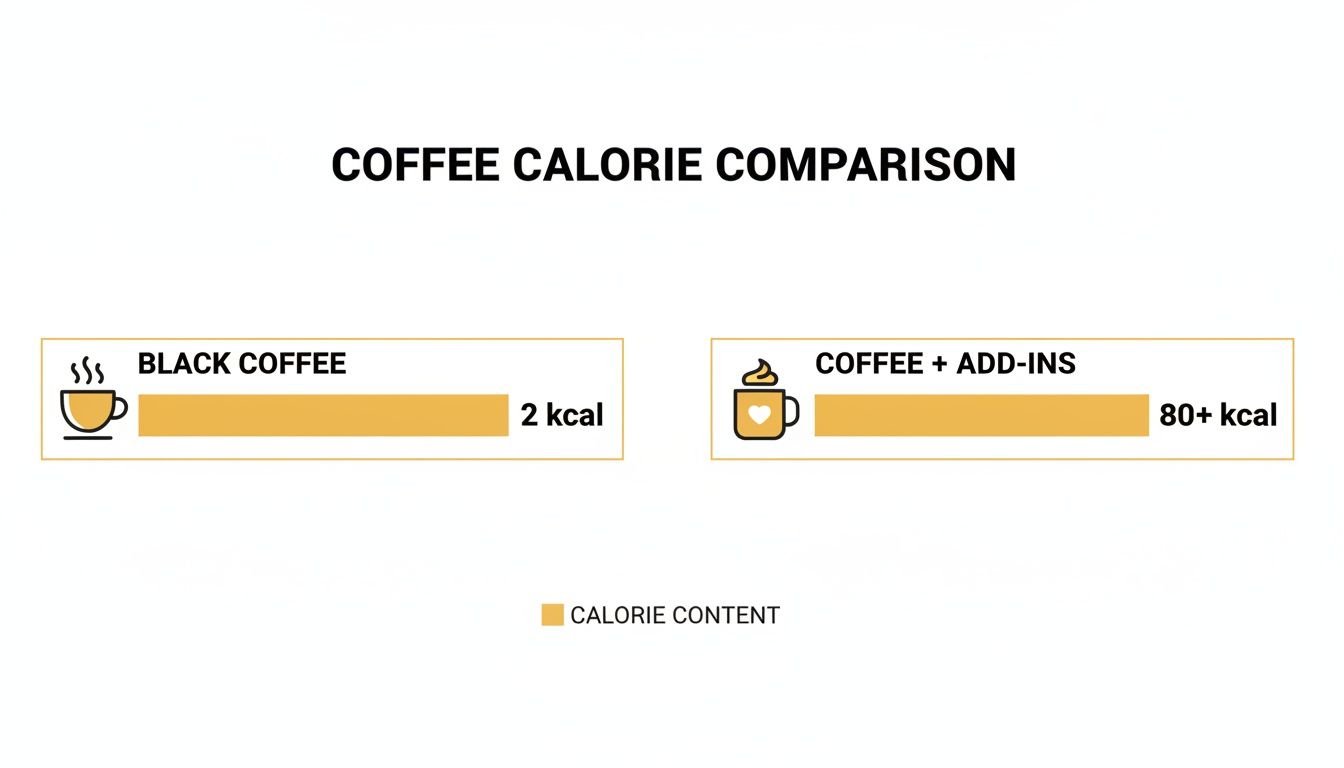 COFFEE CALORIE COMPARISON

BLACK COFFEE

2 kcal

COFFEE + ADD-INS

80+ kcal

CALORIE CONTENT