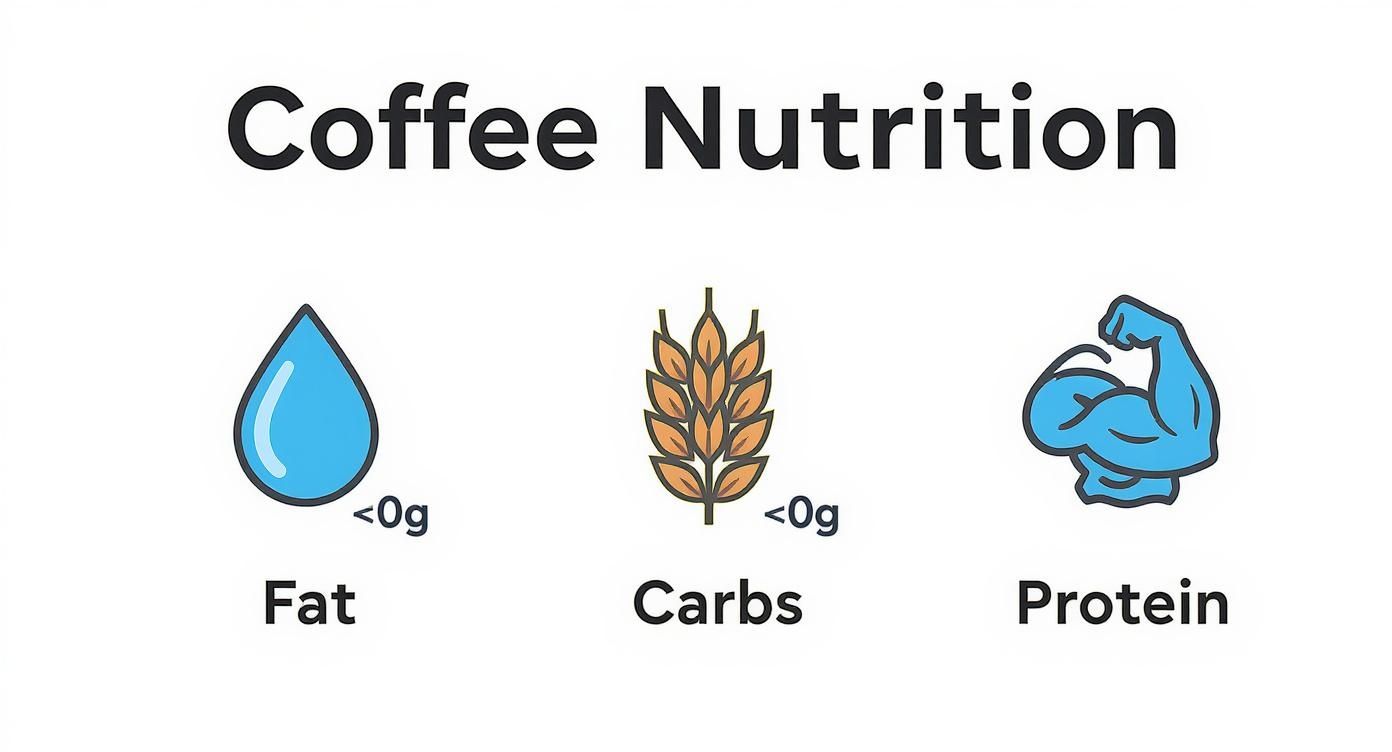 Coffee Nutrition

<0g

Fat

<0g

Carbs

Protein