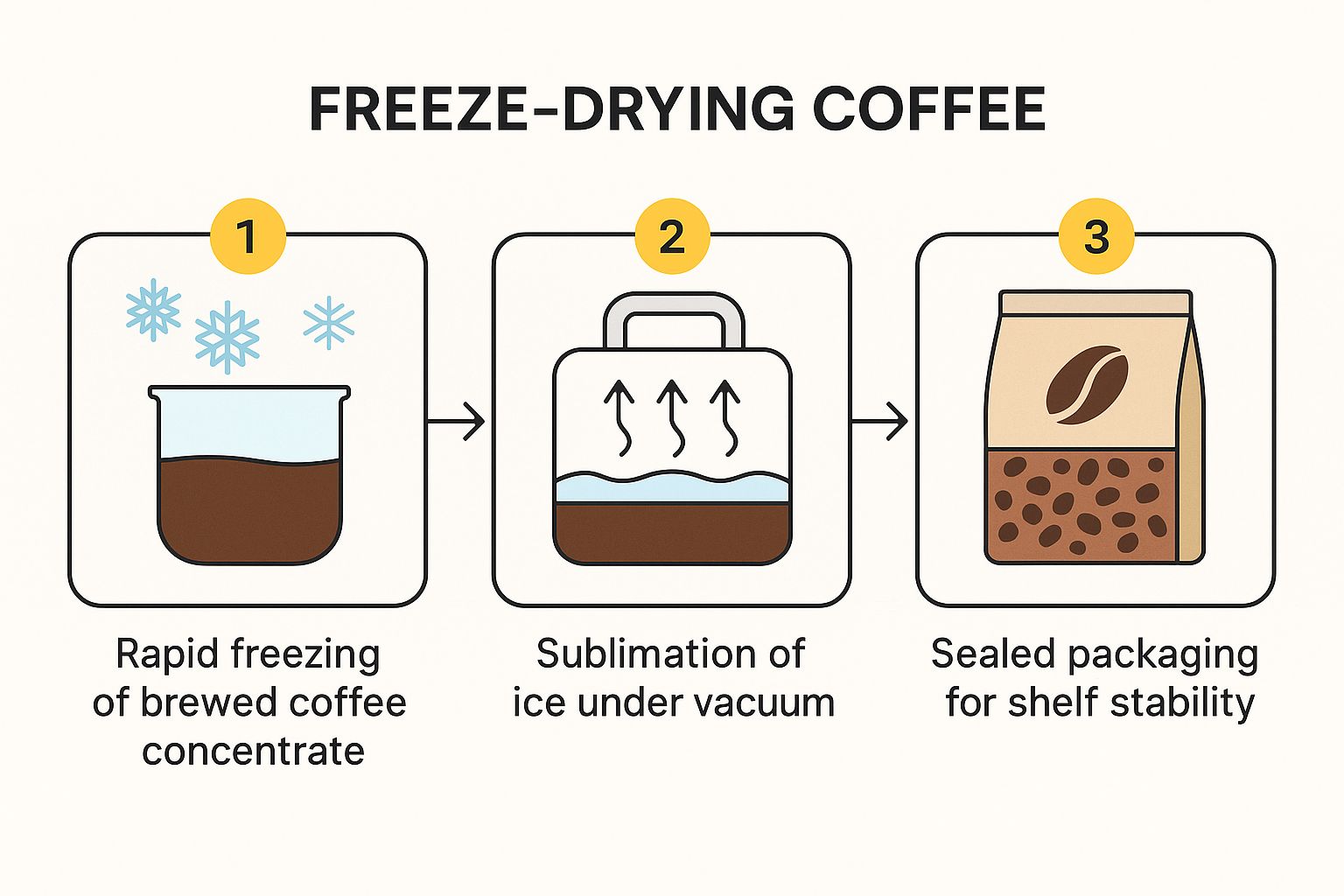 FREEZE-DRYING COFFEE

1

Rapid freezing of brewed coffee concentrate

2

Sublimation of ice under vacuum

3

Sealed packaging for shelf stability