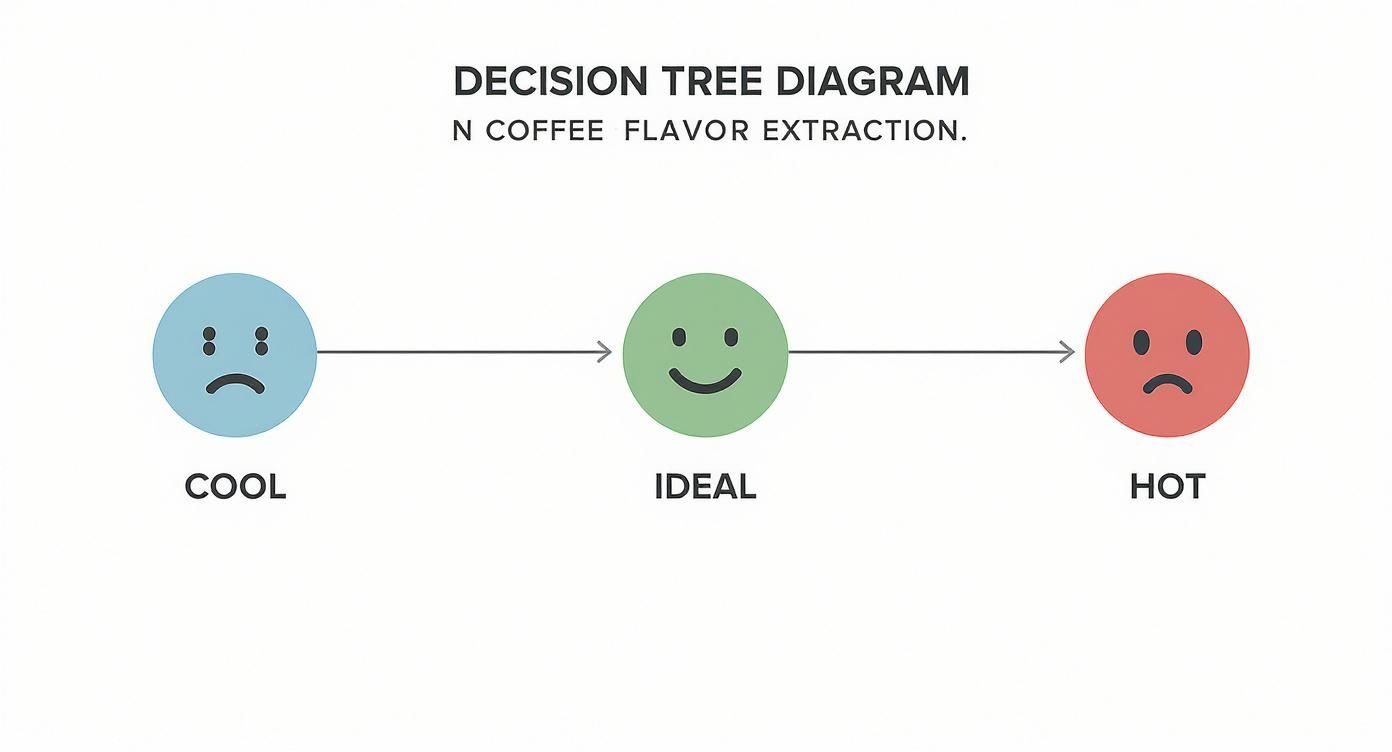 DECISION TREE DIAGRAM
N COFFEE FLAVOR EXTRACTION.

COOL

IDEAL

HOT