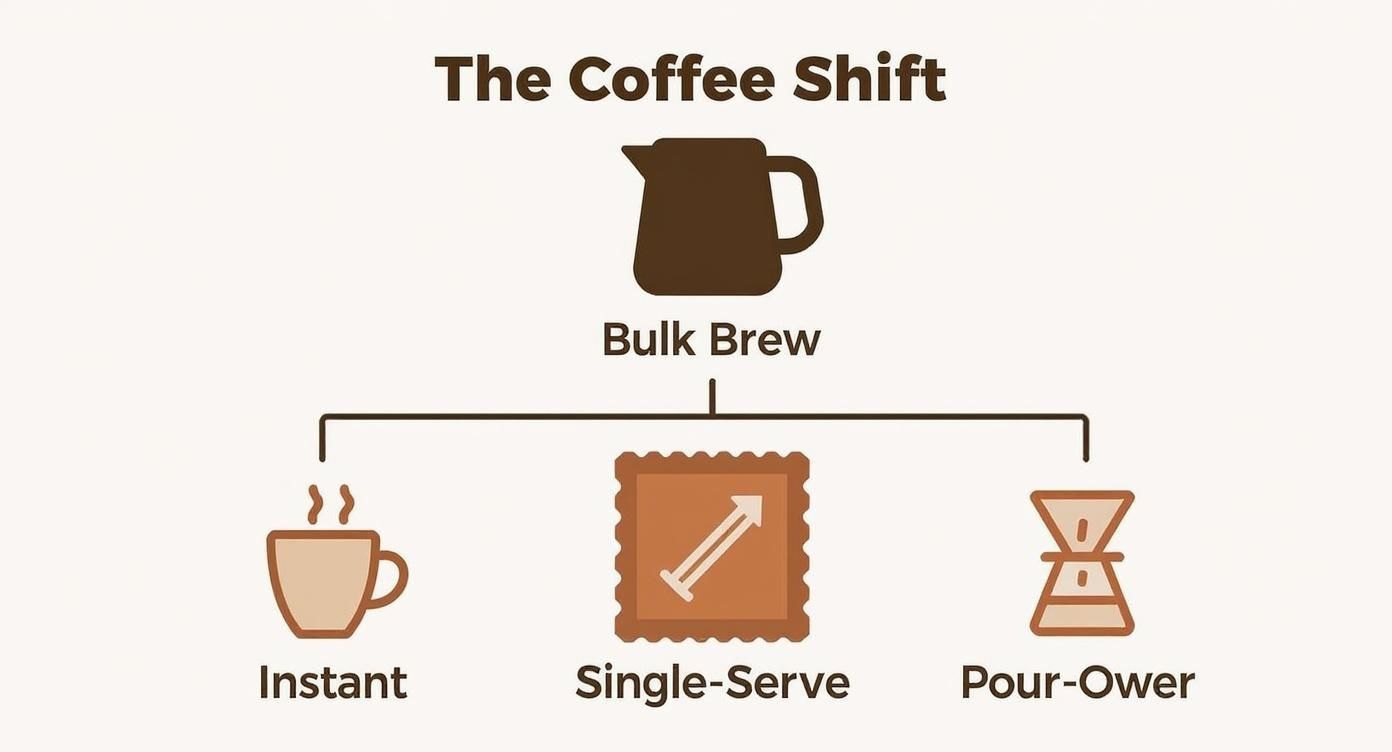 The Coffee Shift

Bulk Brew

Instant

Single-Serve

Pour-Ower