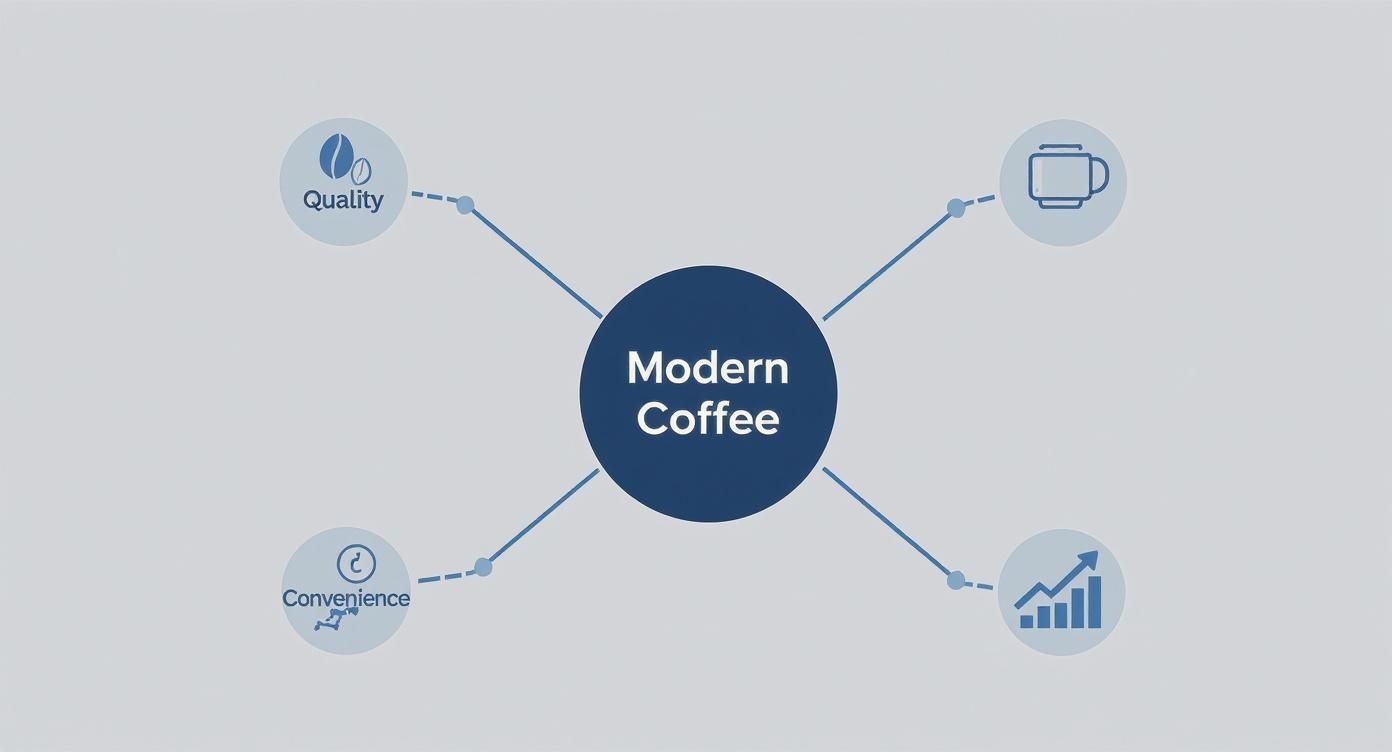 Quality

Modern Coffee

Convenience