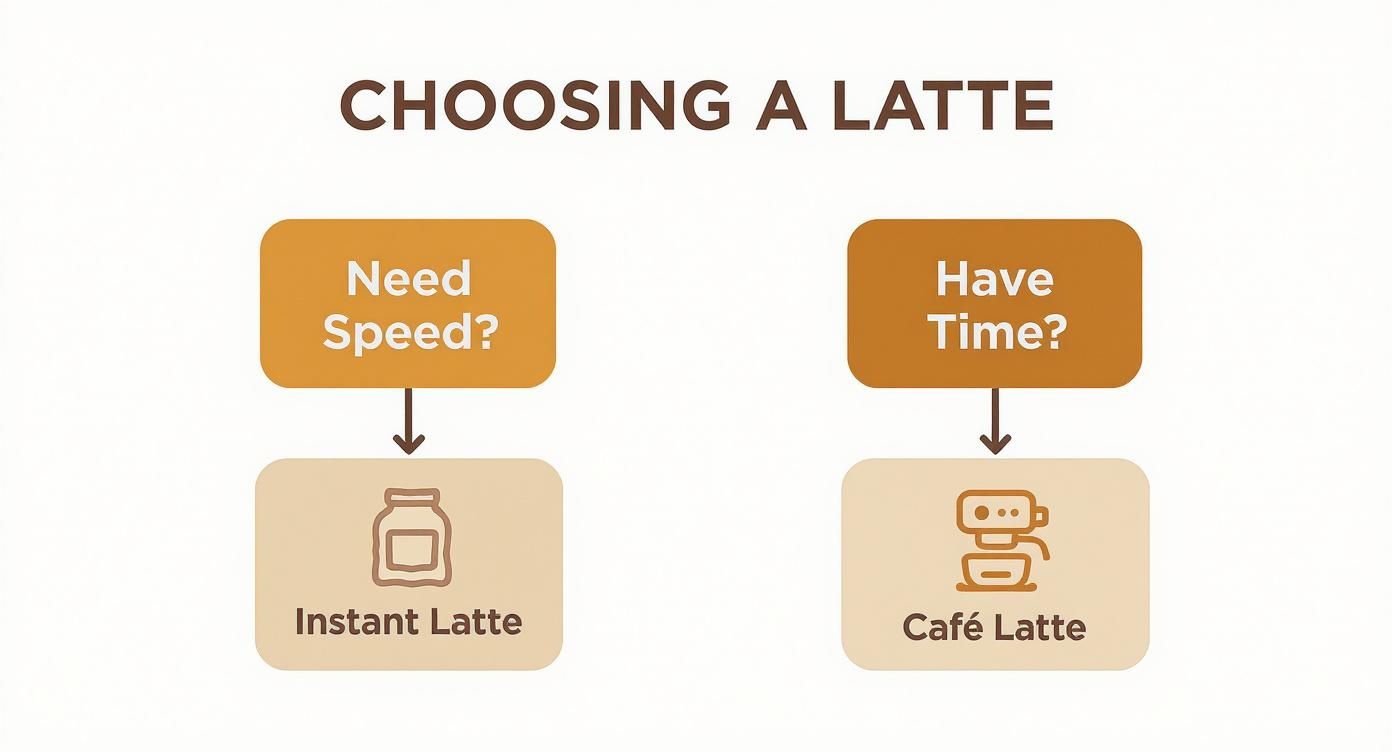 CHOOSING A LATTE

Need Speed?

Instant Latte

Have Time?

Café Latte