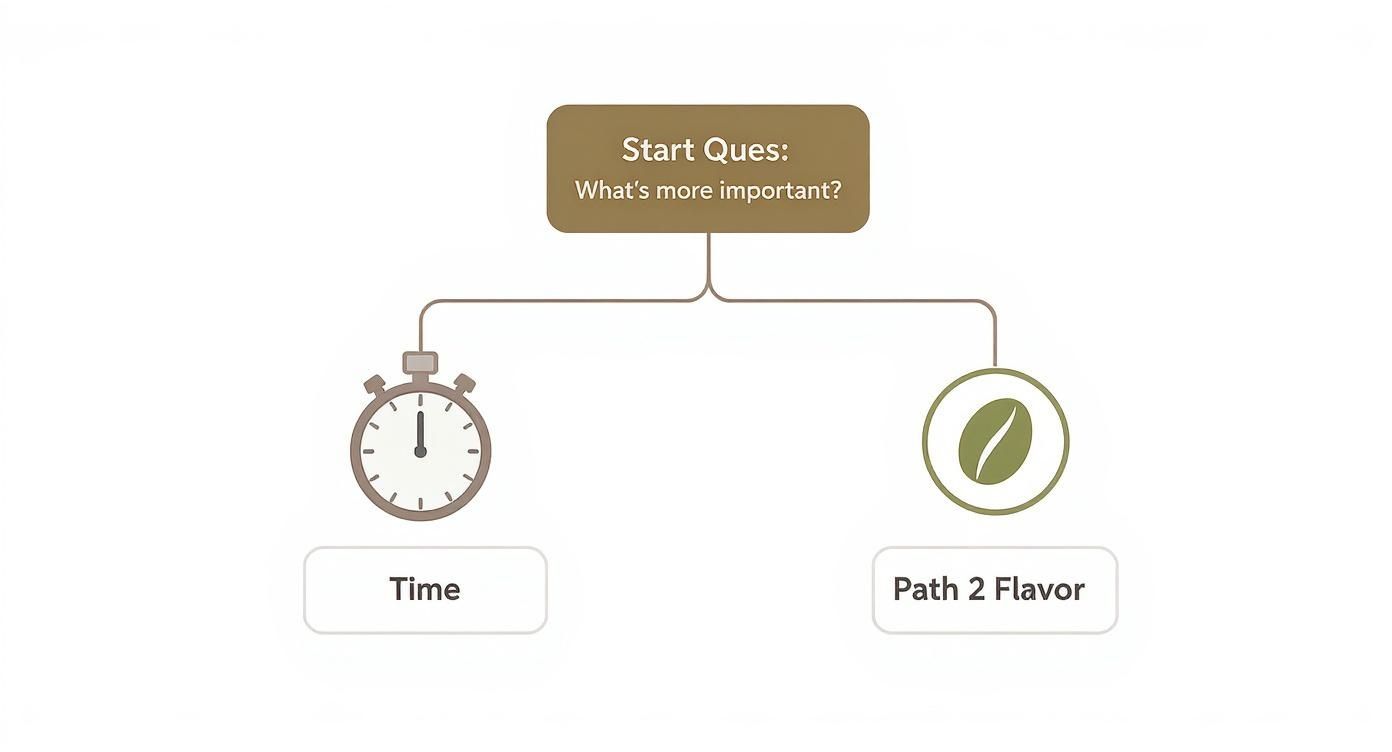 Start Ques:
What's more important?

Time

Path 2 Flavor