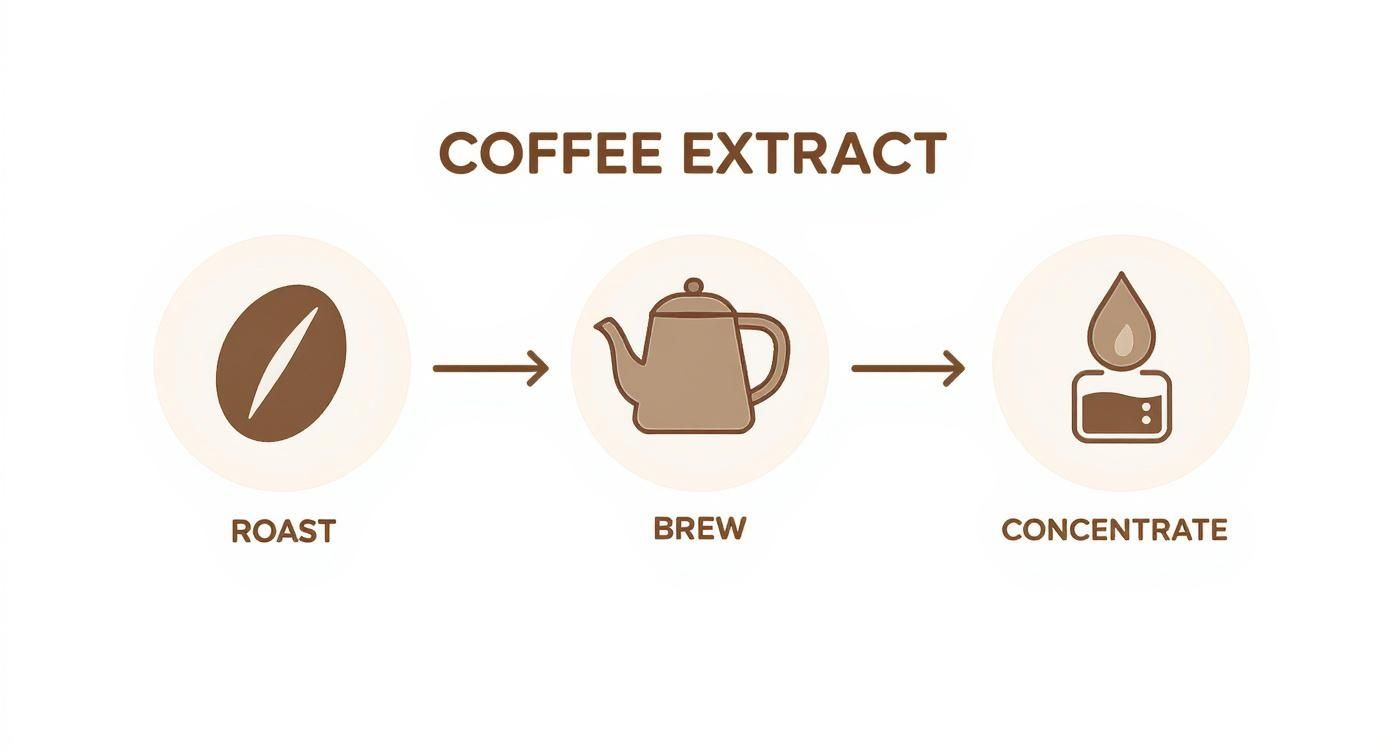 COFFEE EXTRACT

ROAST

BREW

CONCENTRATE