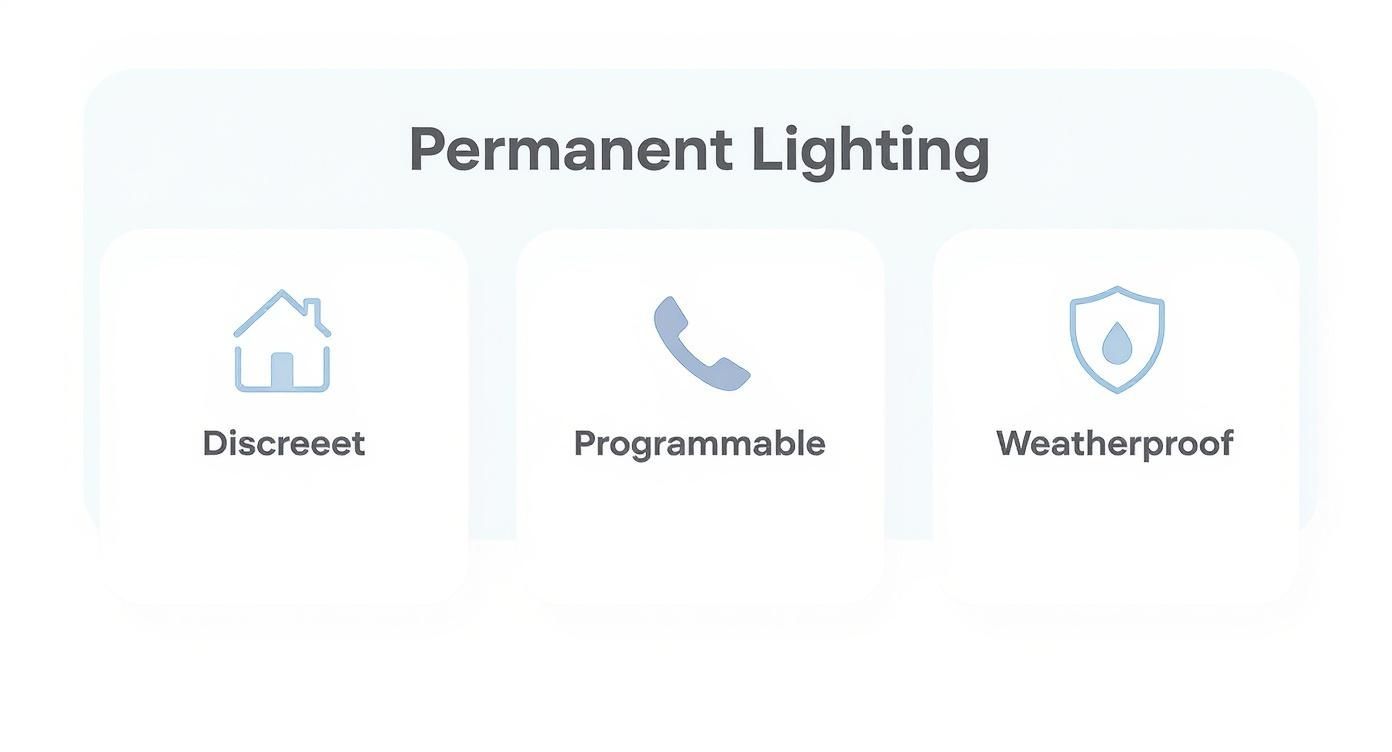 Permanent Lighting

Discreeet

Programmable

Weatherproof