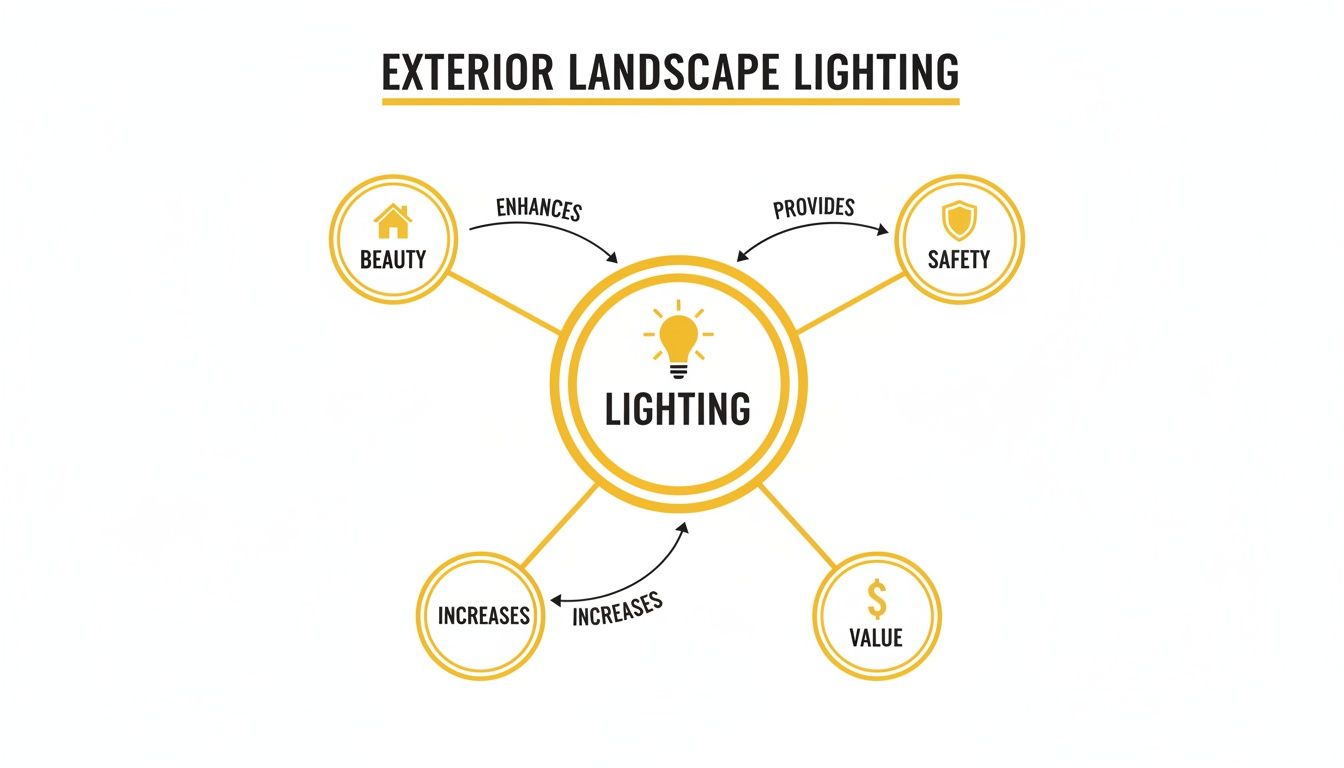 EXTERIOR LANDSCAPE LIGHTING

BEAUTY

ENHANCES

PROVIDES

SAFETY

LIGHTING

INCREASES

INCREASES

$

VALUE