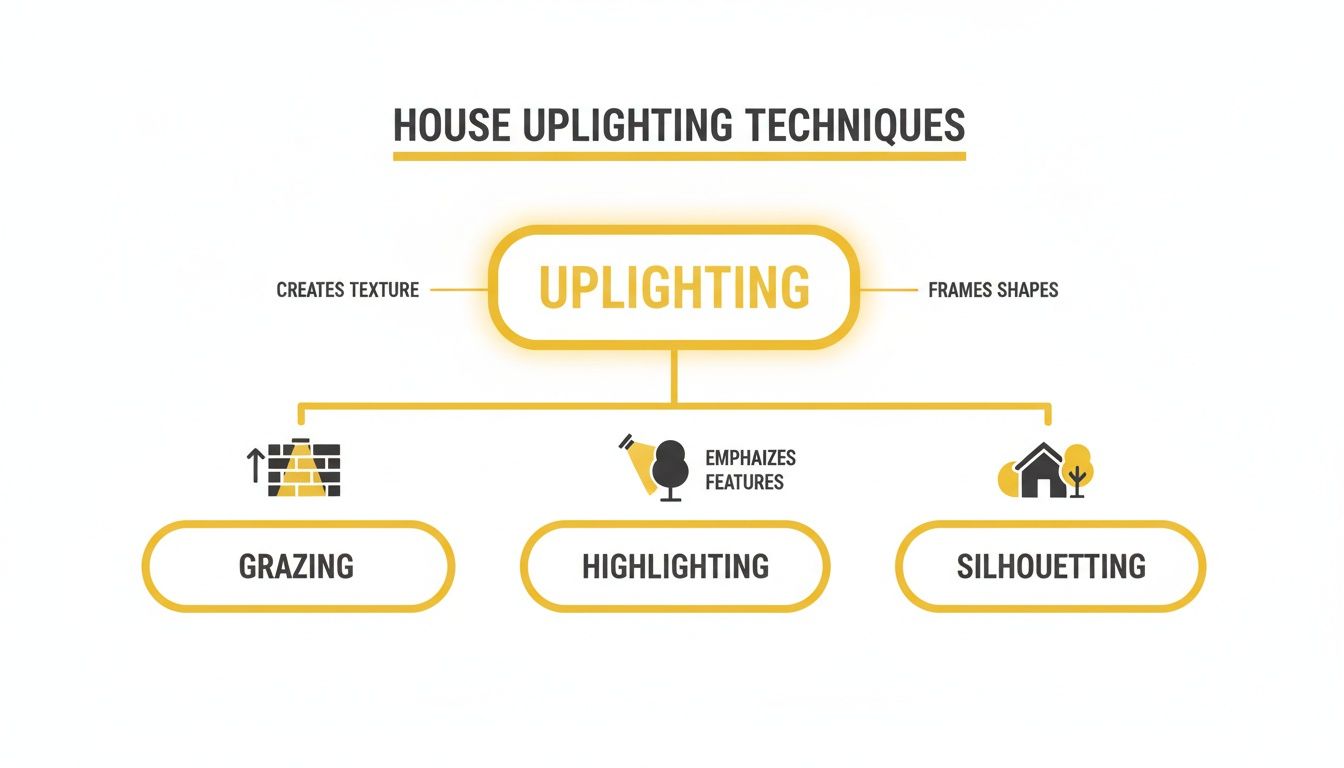 HOUSE UPLIGHTING TECHNIQUES

CREATES TEXTURE

UPLIGHTING

FRAMES SHAPES

EMPHAIZES FEATURES

GRAZING

HIGHLIGHTING

SILHOUETTING