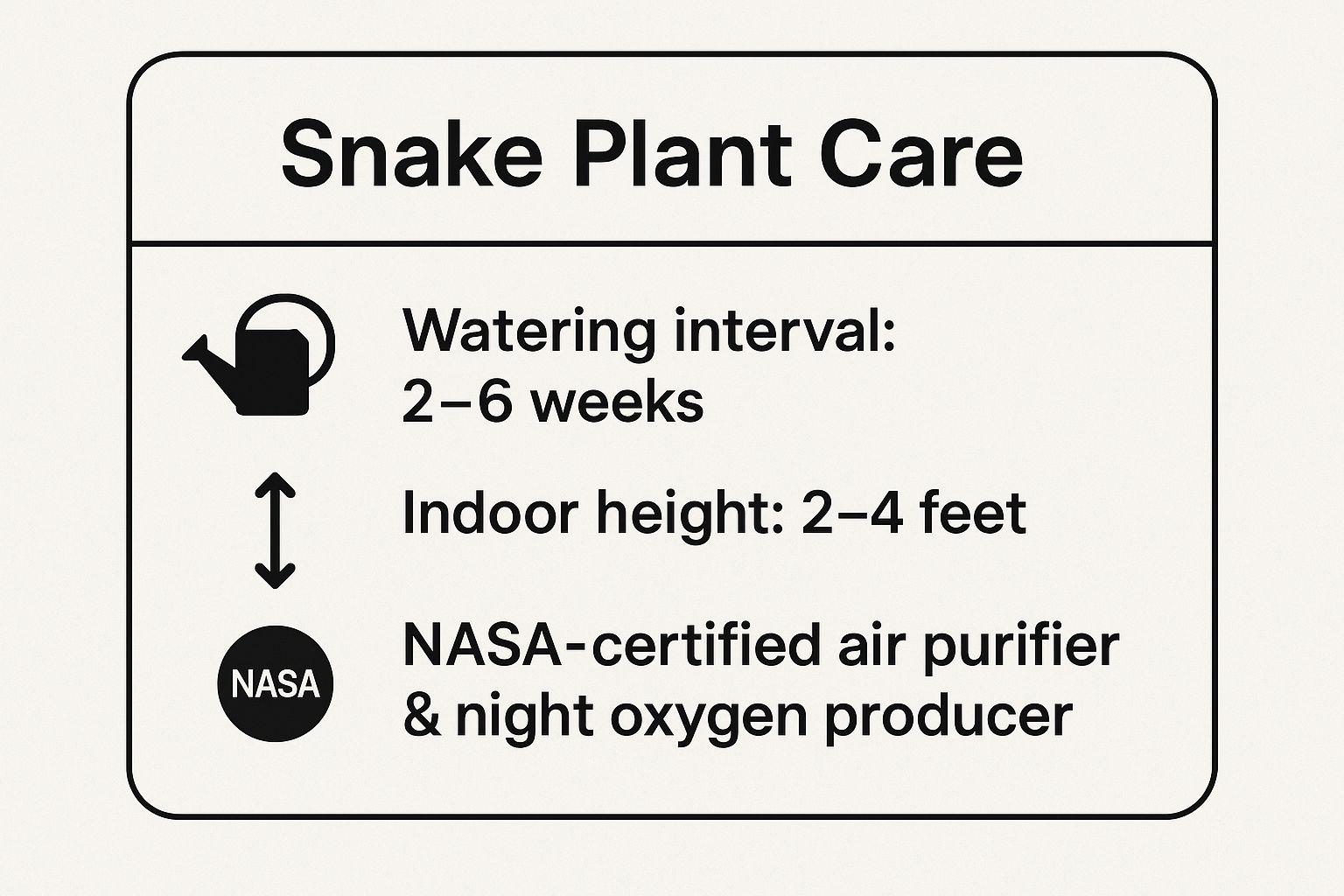 Snake Plant Care

Watering interval: 2–6 weeks

Indoor height: 2–4 feet

NASA

NASA-certified air purifier & night oxygen producer