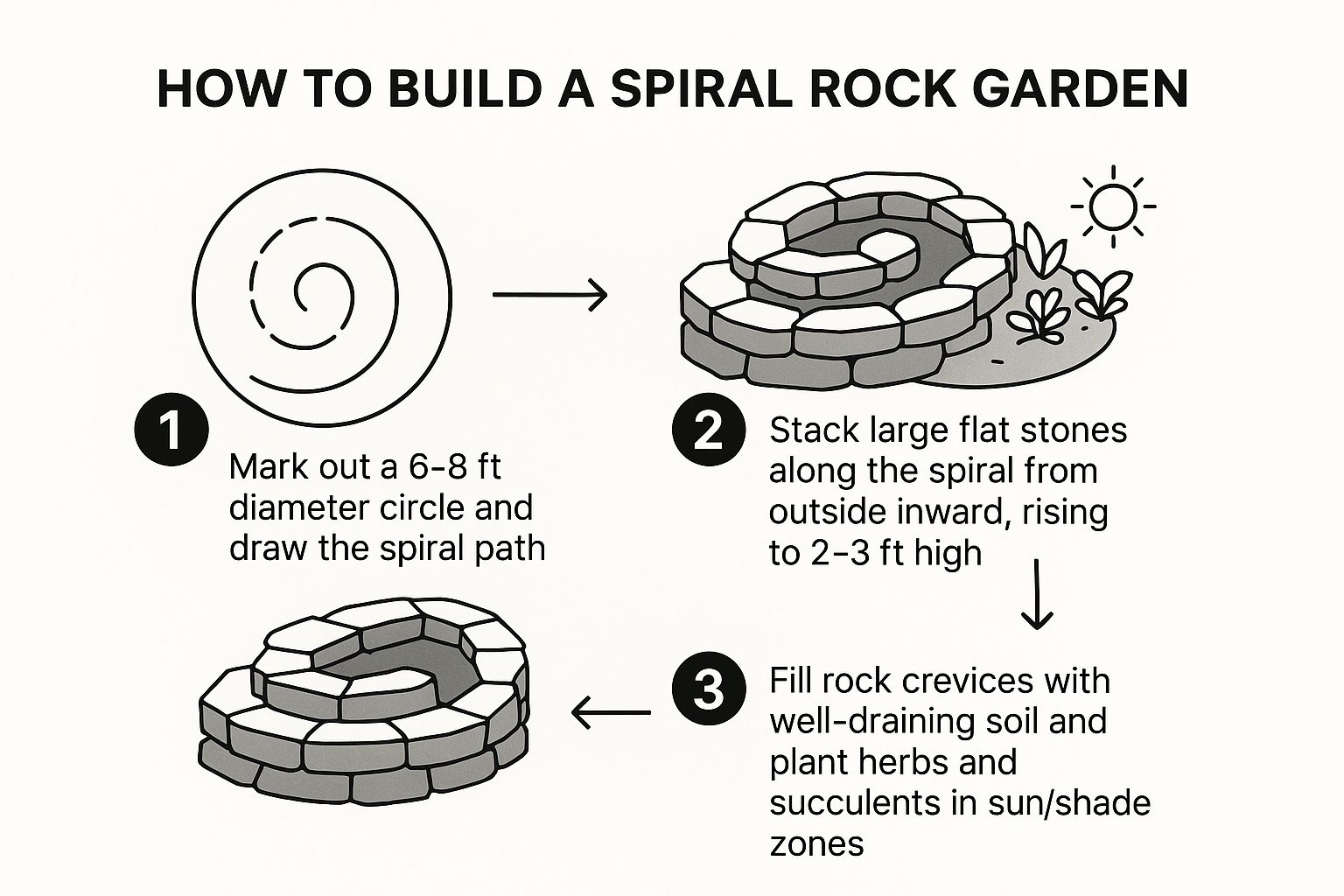 HOW TO BUILD A SPIRAL ROCK GARDEN

1

Mark out a 6–8 ft diameter circle and draw the spiral path

2

Stack large flat stones along the spiral from outside inward, rising to 2–3 ft high

3

Fill rock crevices with well-draining soil and plant herbs and succulents in sun/shade zones