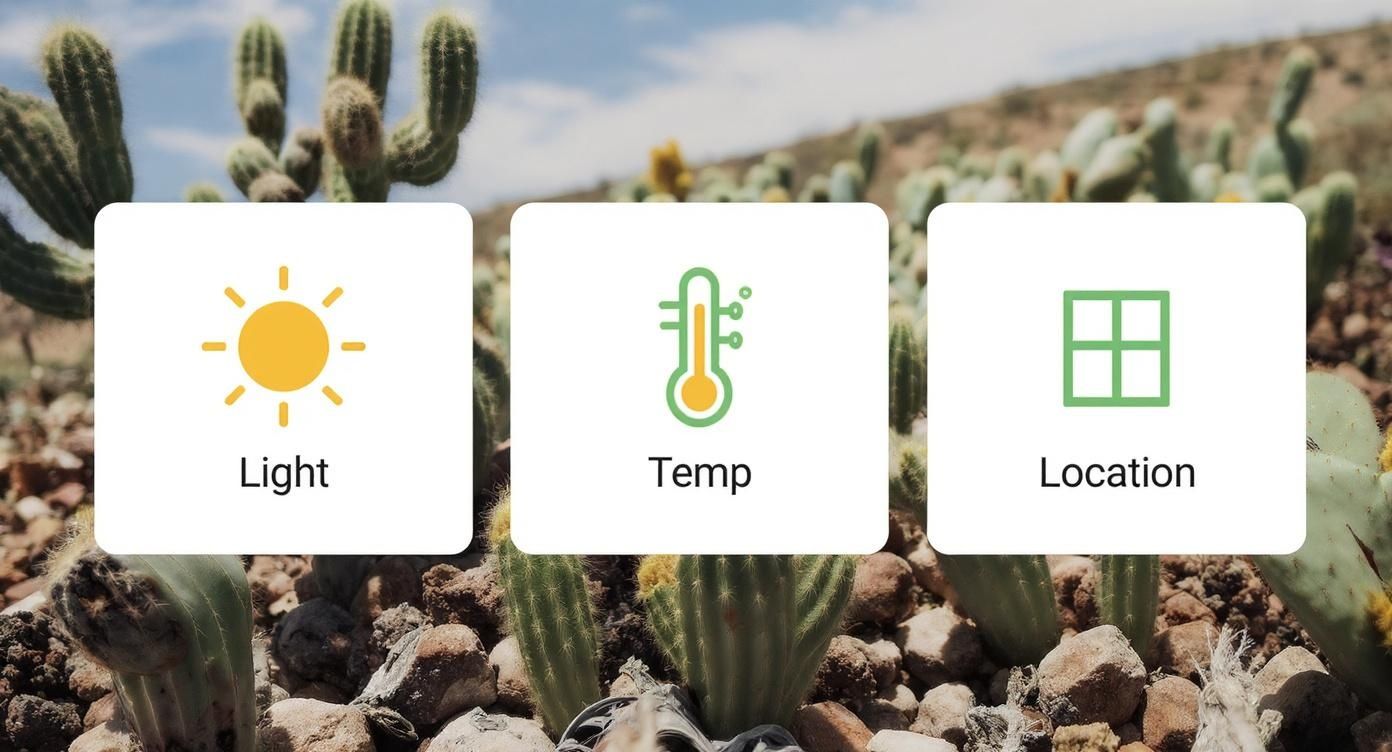 Light

Temp

Location