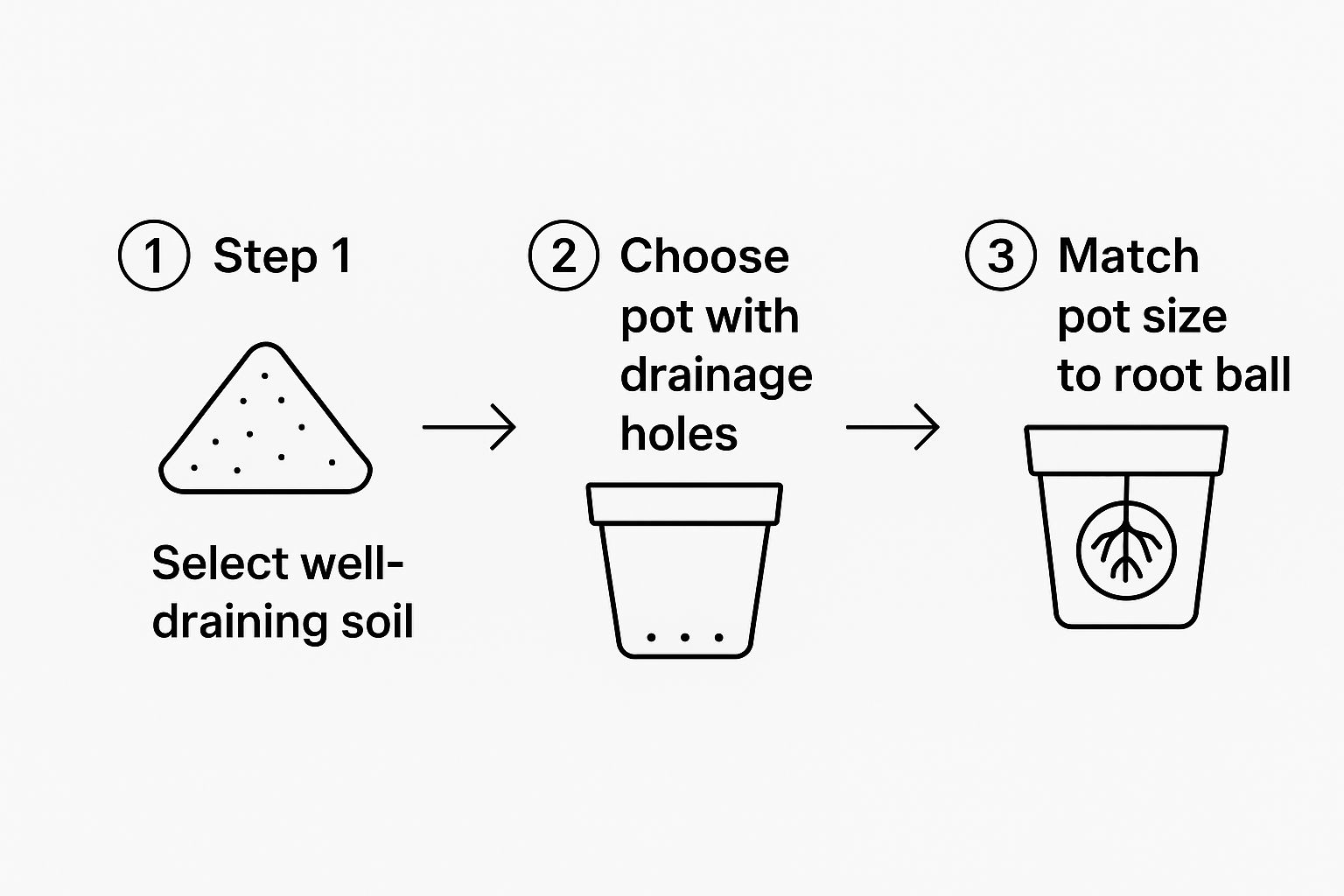 1 Step 1

Select well-draining soil

2 Choose pot with drainage holes

3 Match pot size to root ball