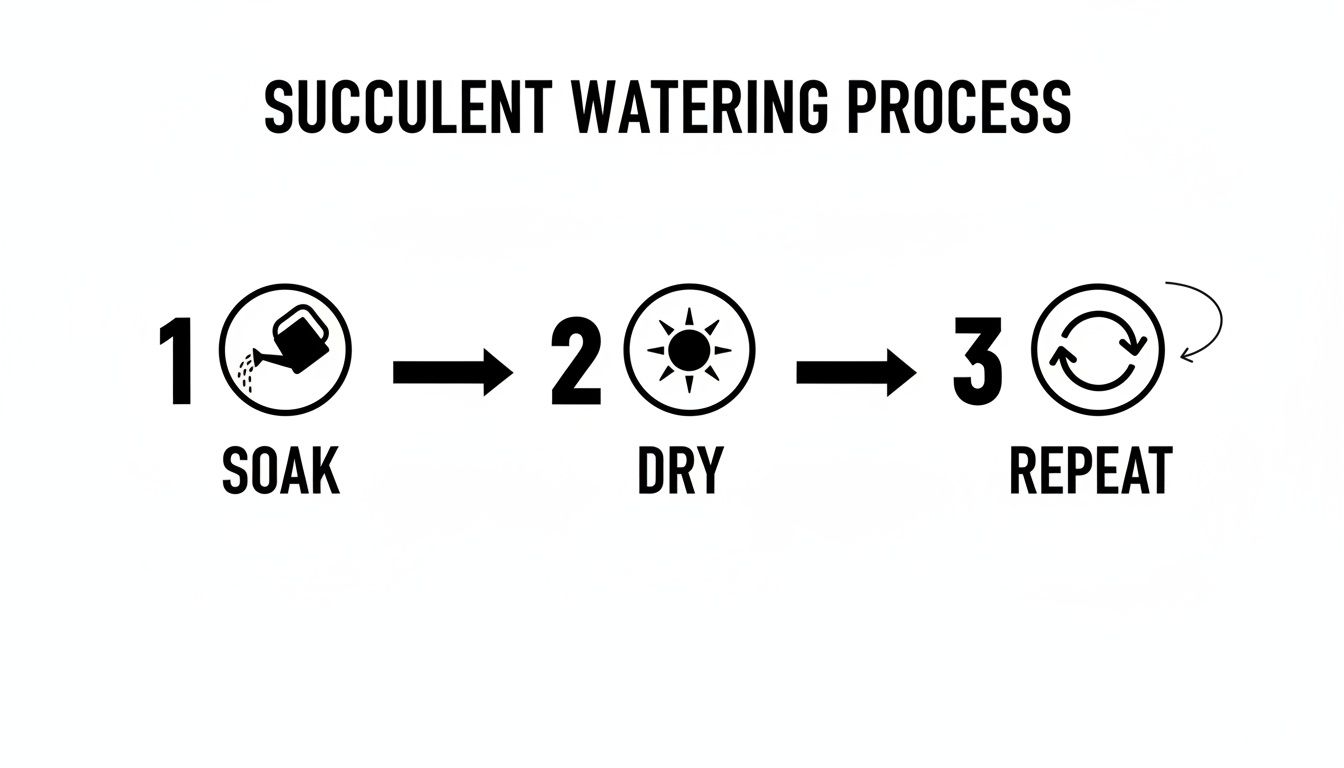 SUCCULENT WATERING PROCESS

1 SOAK

2 DRY

3 REPEAT