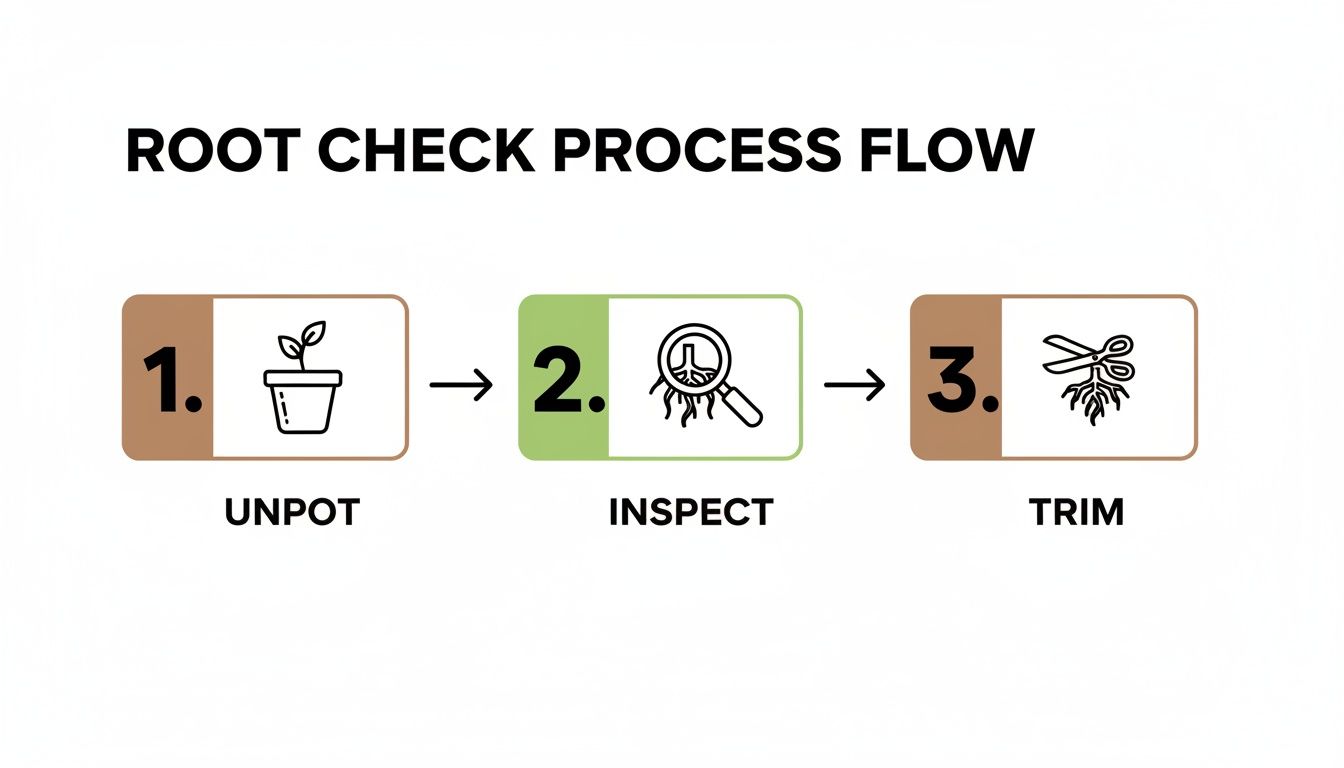 ROOT CHECK PROCESS FLOW

1.

UNPOT

2.

INSPECT

3.

TRIM