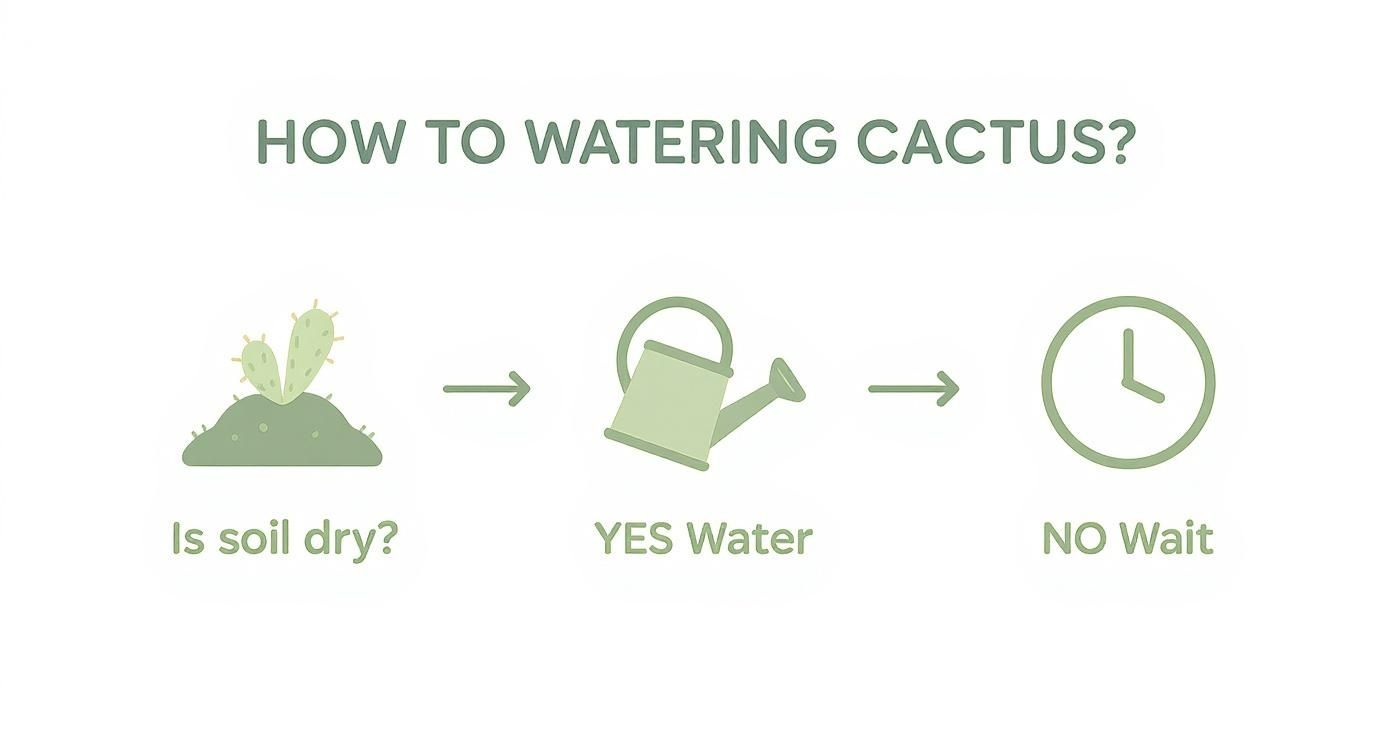 HOW TO WATERING CACTUS?

Is soil dry?

YES Water

NO Wait