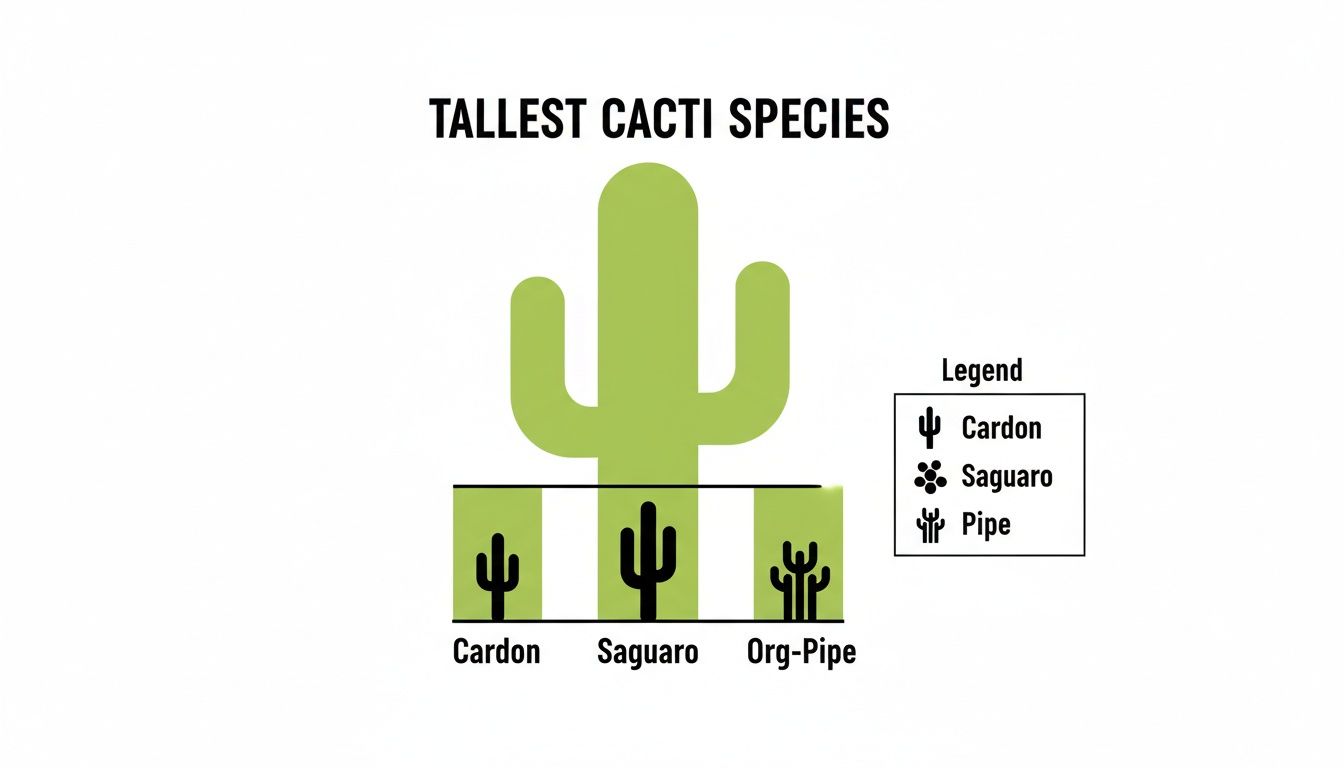 TALLEST CACTI SPECIES

Cardon

Saguaro

Org-Pipe

Legend

Cardon

Saguaro

Pipe