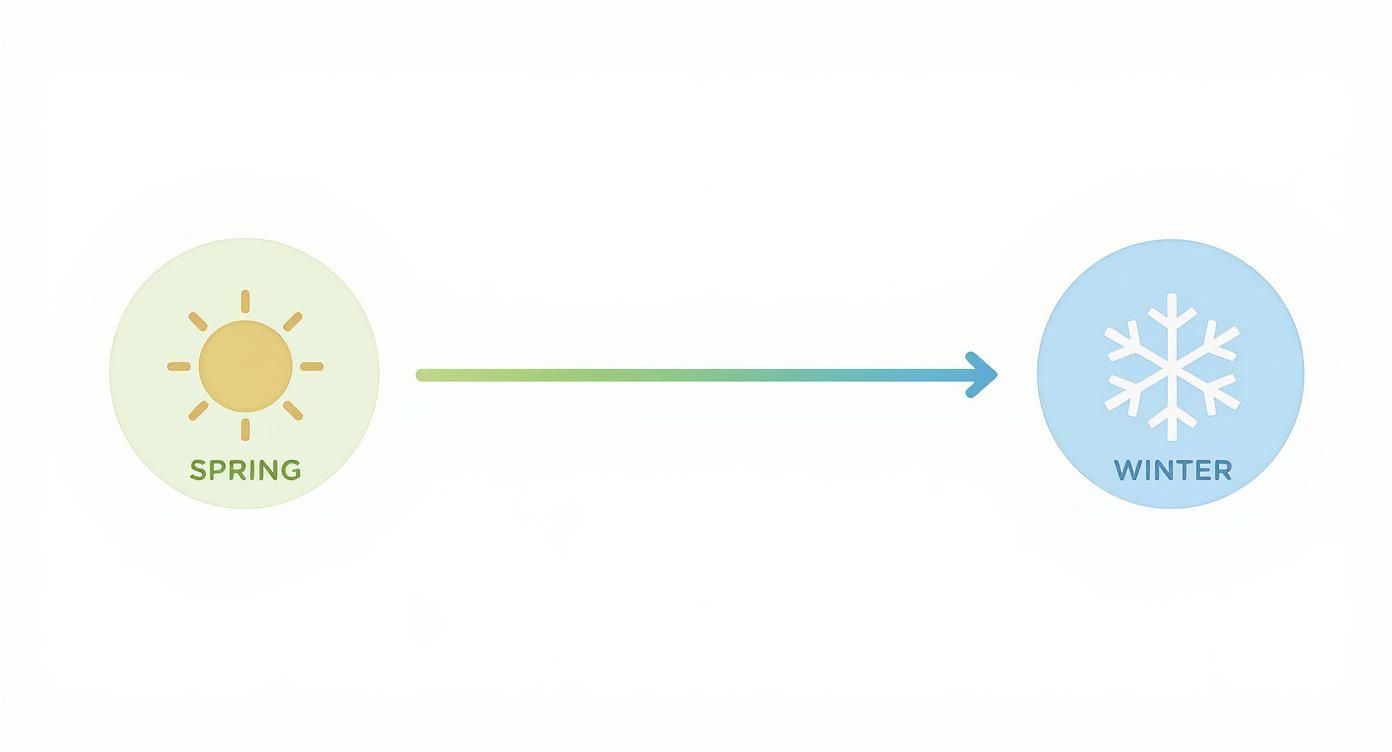 SPRING

WINTER