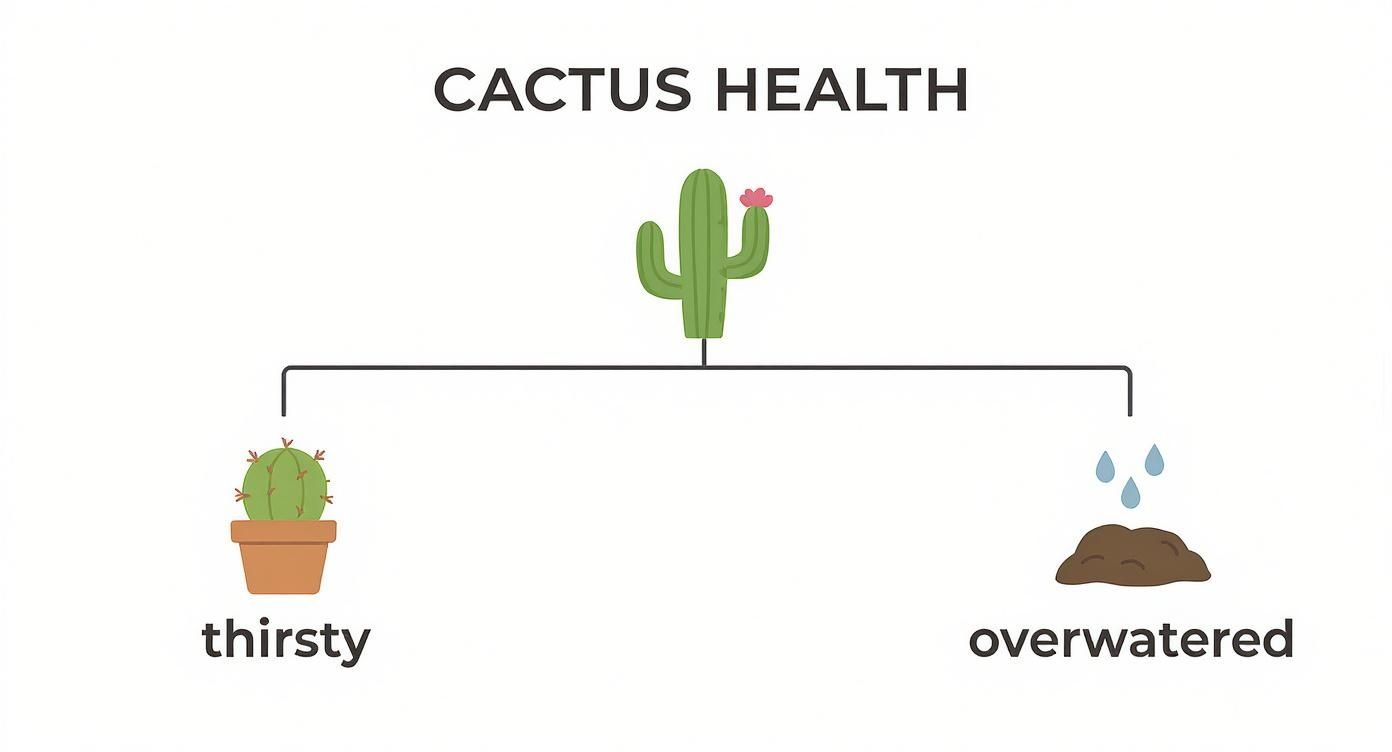 CACTUS HEALTH

thirsty

overwatered