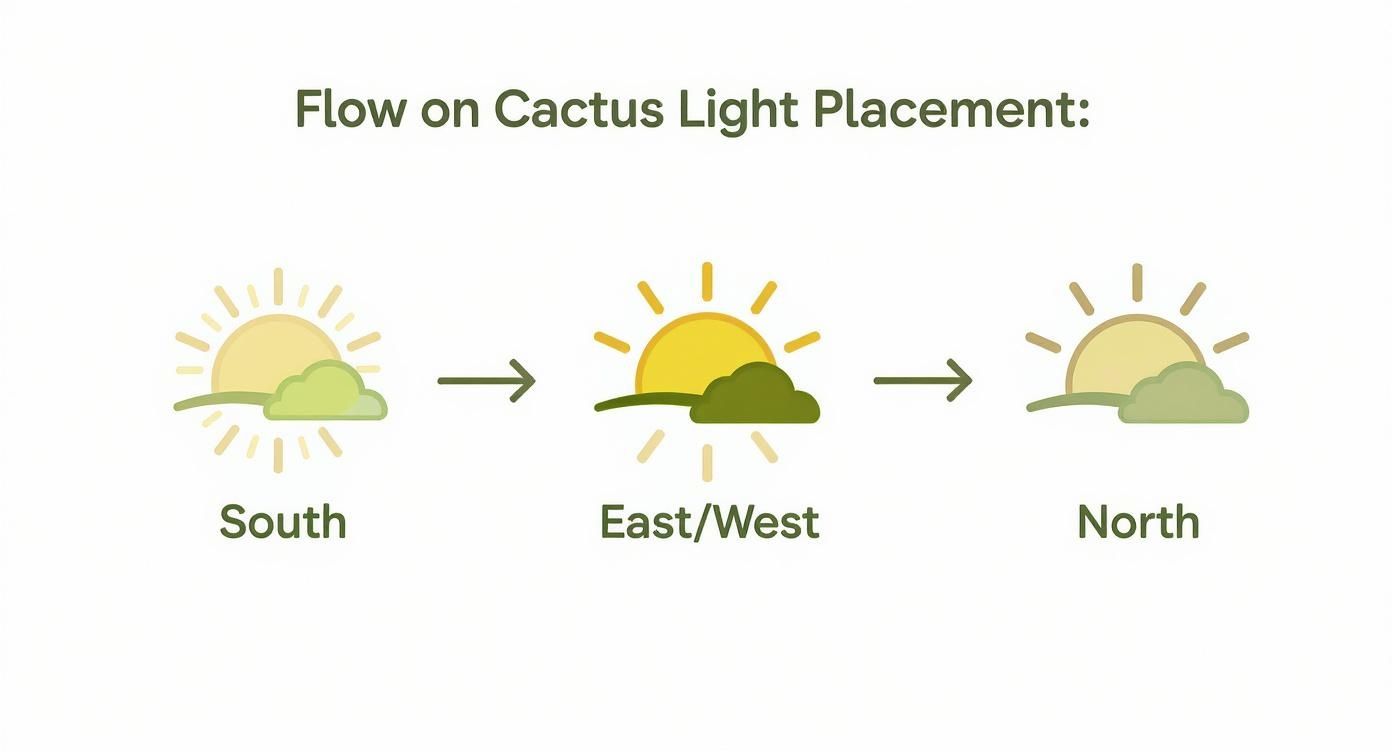 Flow on Cactus Light Placement:

South

East/West

North